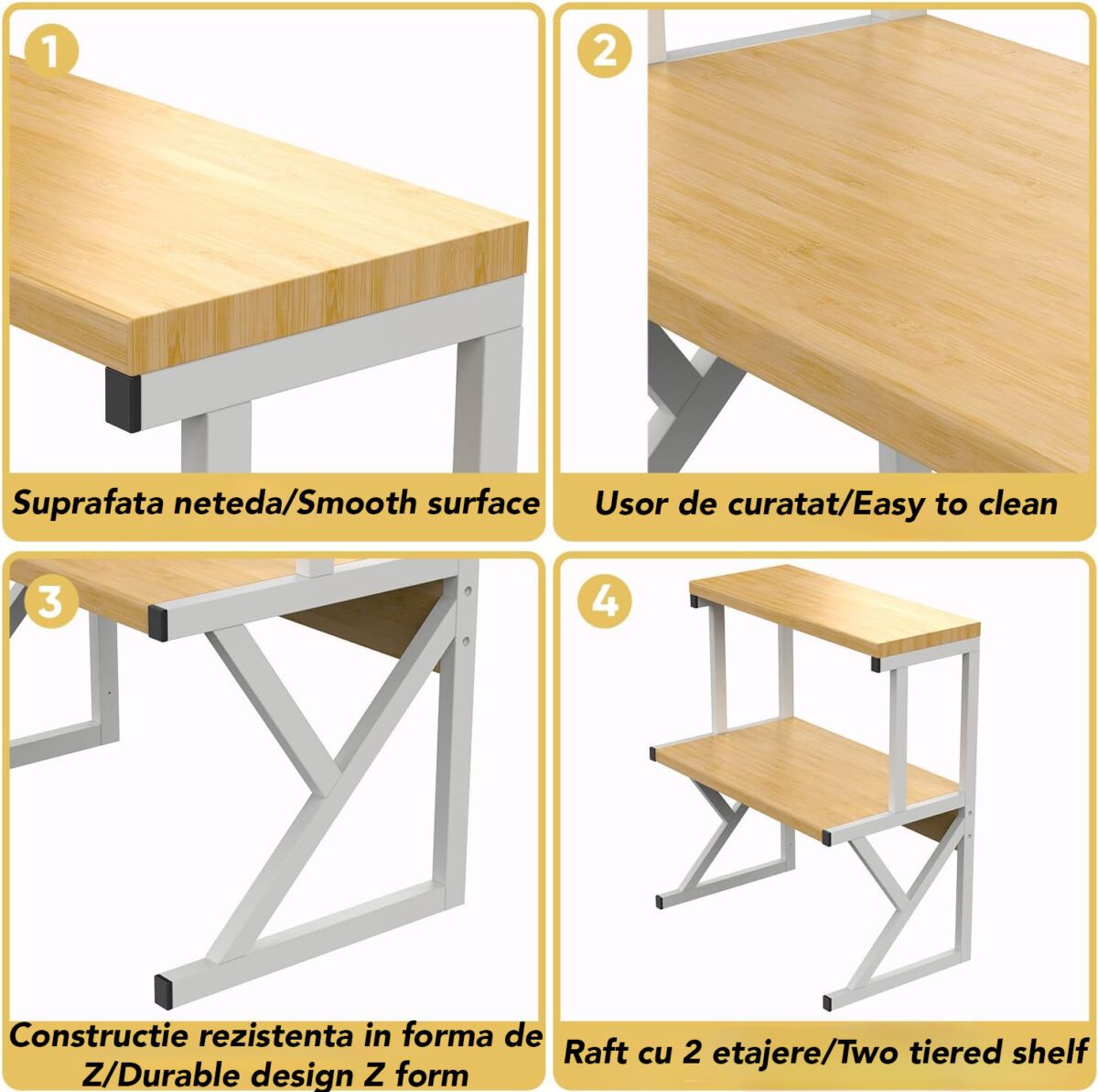 1

Suprafata neteda/Smooth surface

2

Usor de curatat/Easy to clean

3

Constructie rezistenta in forma de Z/Durable design Z form

4

Raft cu 2 etajere/Two tiered shelf