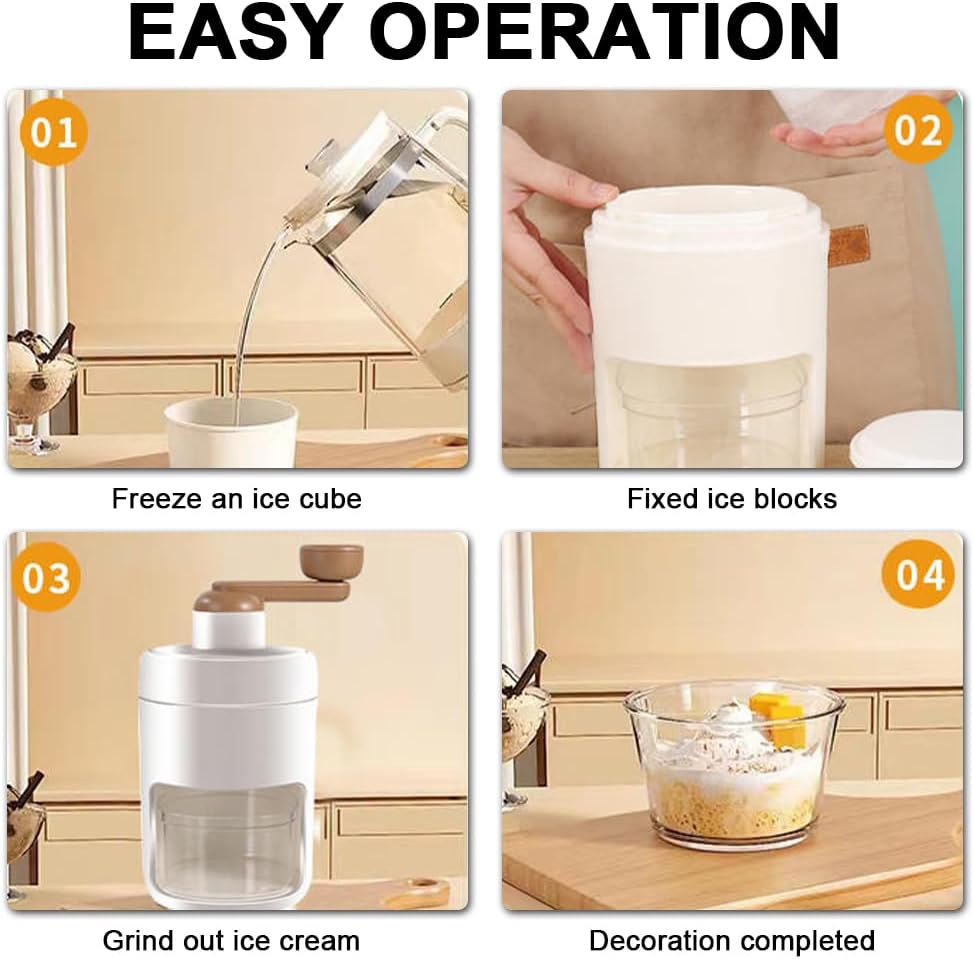 EASY OPERATION

01

Freeze an ice cube

02

Fixed ice blocks

03

Grind out ice cream

04

Decoration completed