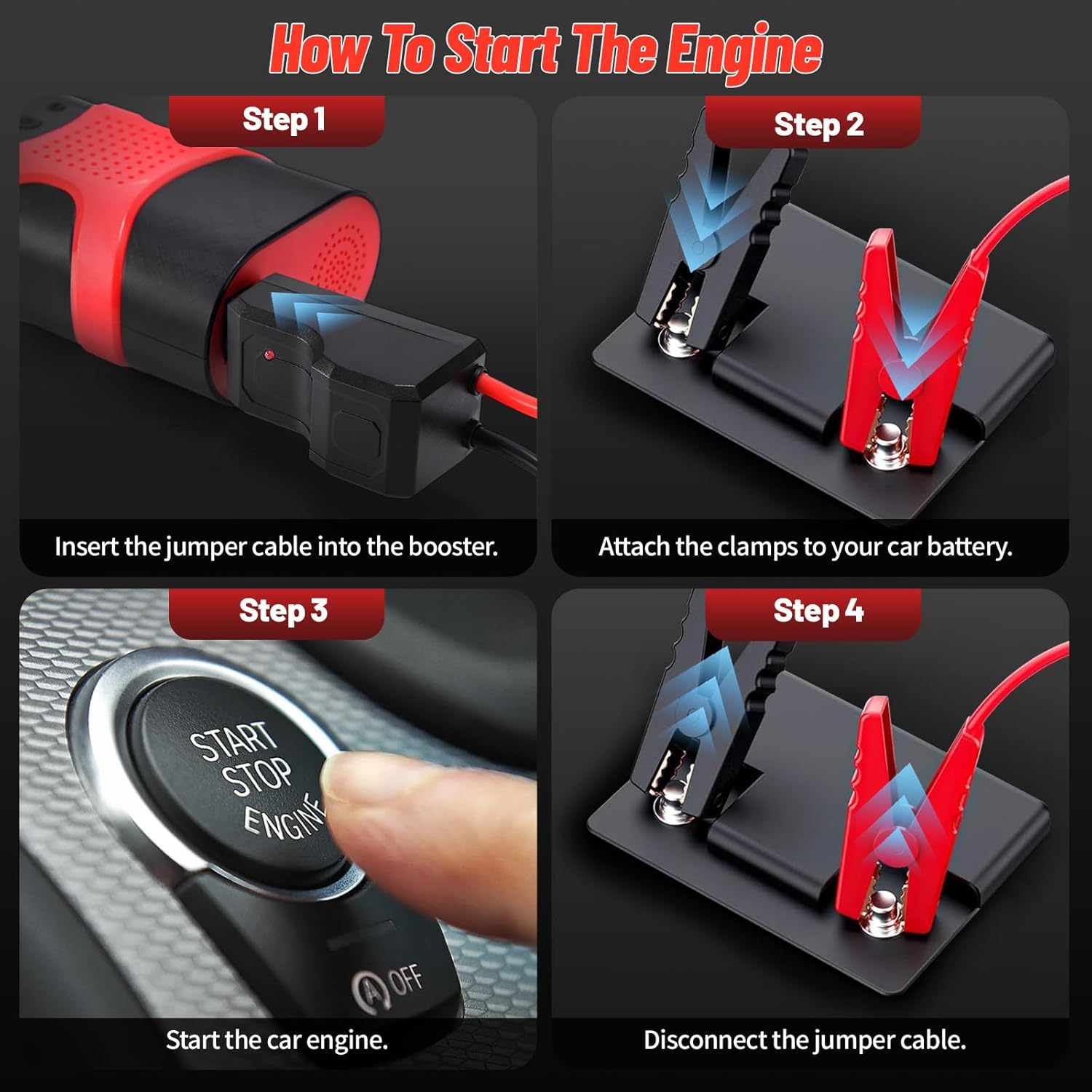 How To Start The Engine

Step 1

Insert the jumper cable into the booster.

Step 2

Attach the clamps to your car battery.

Step 3

START
STOP
ENGINE

A OFF

Start the car engine.

Step 4

Disconnect the jumper cable.