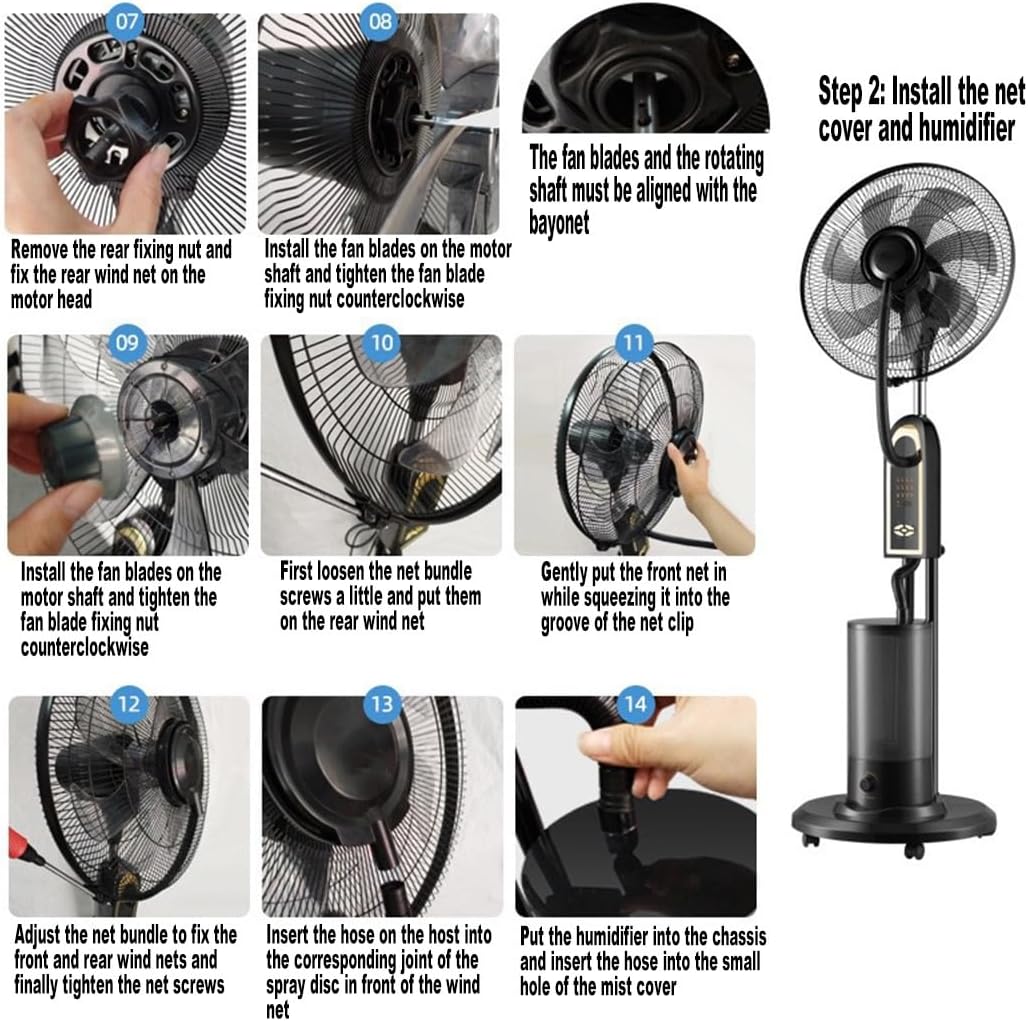 07

Remove the rear fixing nut and fix the rear wind net on the motor head

08

Install the fan blades on the motor shaft and tighten the fan blade fixing nut counterclockwise

The fan blades and the rotating shaft must be aligned with the bayonet

Step 2: Install the net cover and humidifier

09

Install the fan blades on the motor shaft and tighten the fan blade fixing nut counterclockwise

10

First loosen the net bundle screws a little and put them on the rear wind net

11

Gently put the front net in while squeezing it into the groove of the net clip

12

Adjust the net bundle to fix the front and rear wind nets and finally tighten the net screws

13

Insert the hose on the host into the corresponding joint of the spray disc in front of the wind net

14

Put the humidifier into the chassis and insert the hose into the small hole of the mist cover