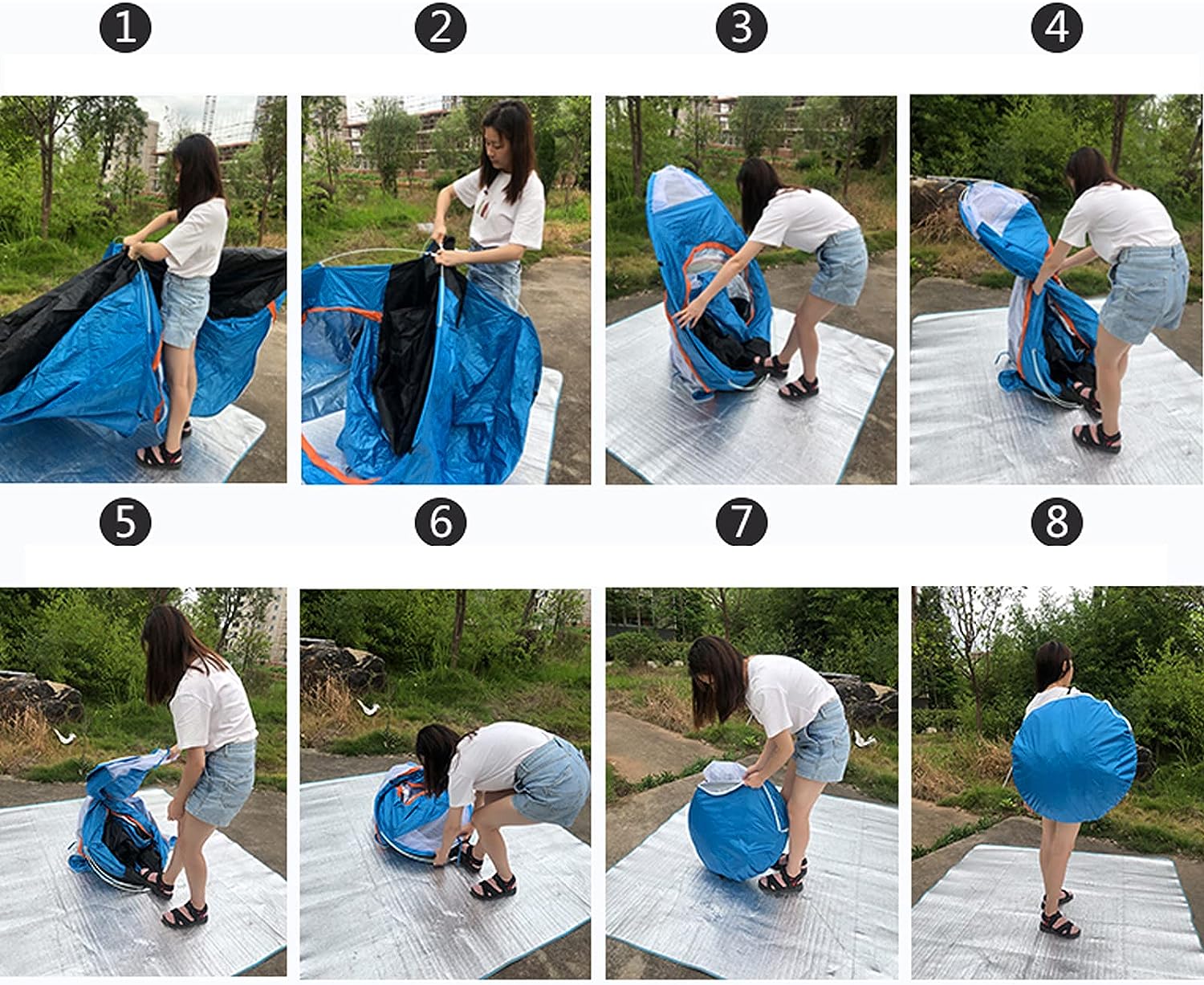 1 2 3 4

5 6 7 8