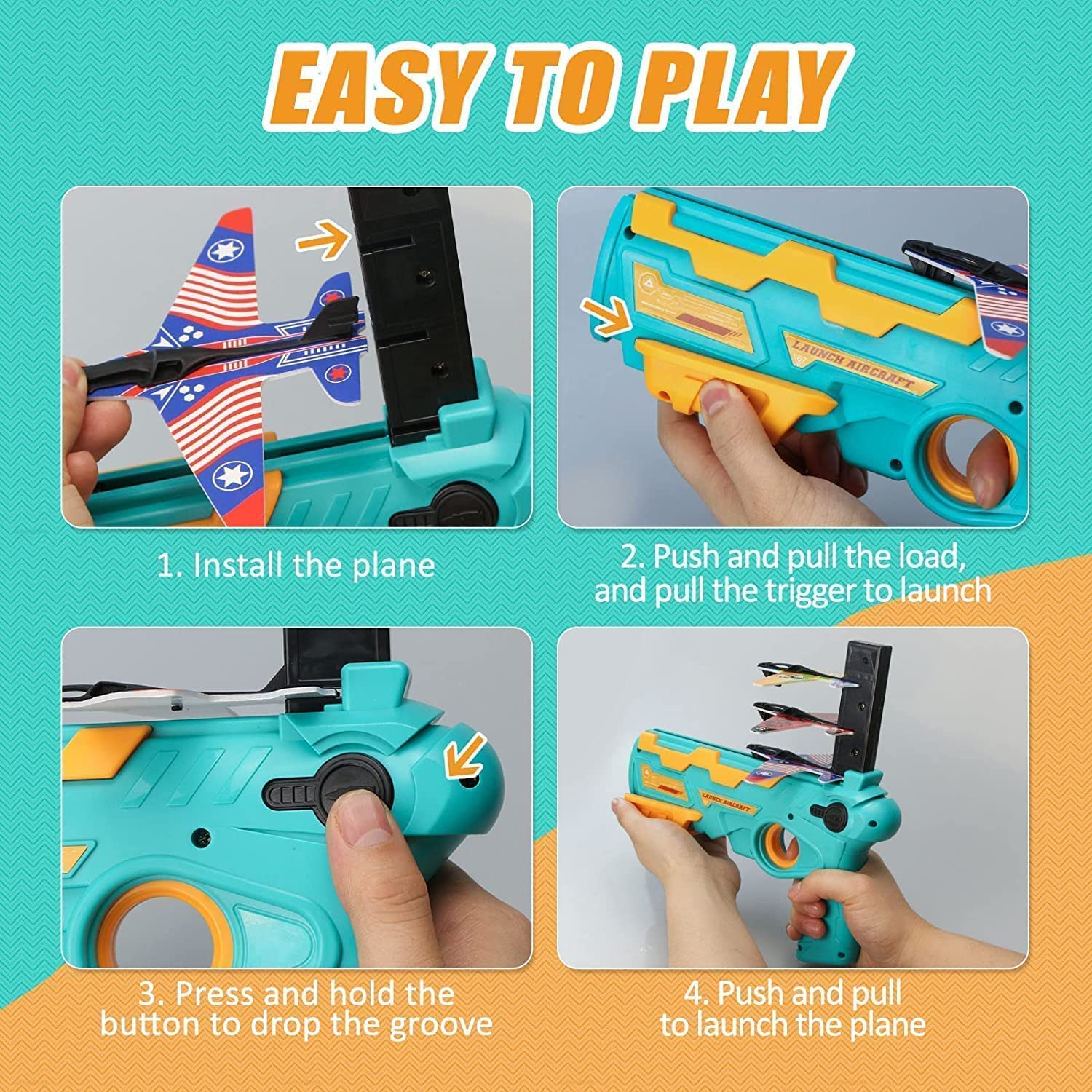 EASY TO PLAY

LAUNCH AIRCRAFT

1. Install the plane

2. Push and pull the load, and pull the trigger to launch

LAUNCH AIRCRAFT

3. Press and hold the button to drop the groove

4. Push and pull to launch the plane