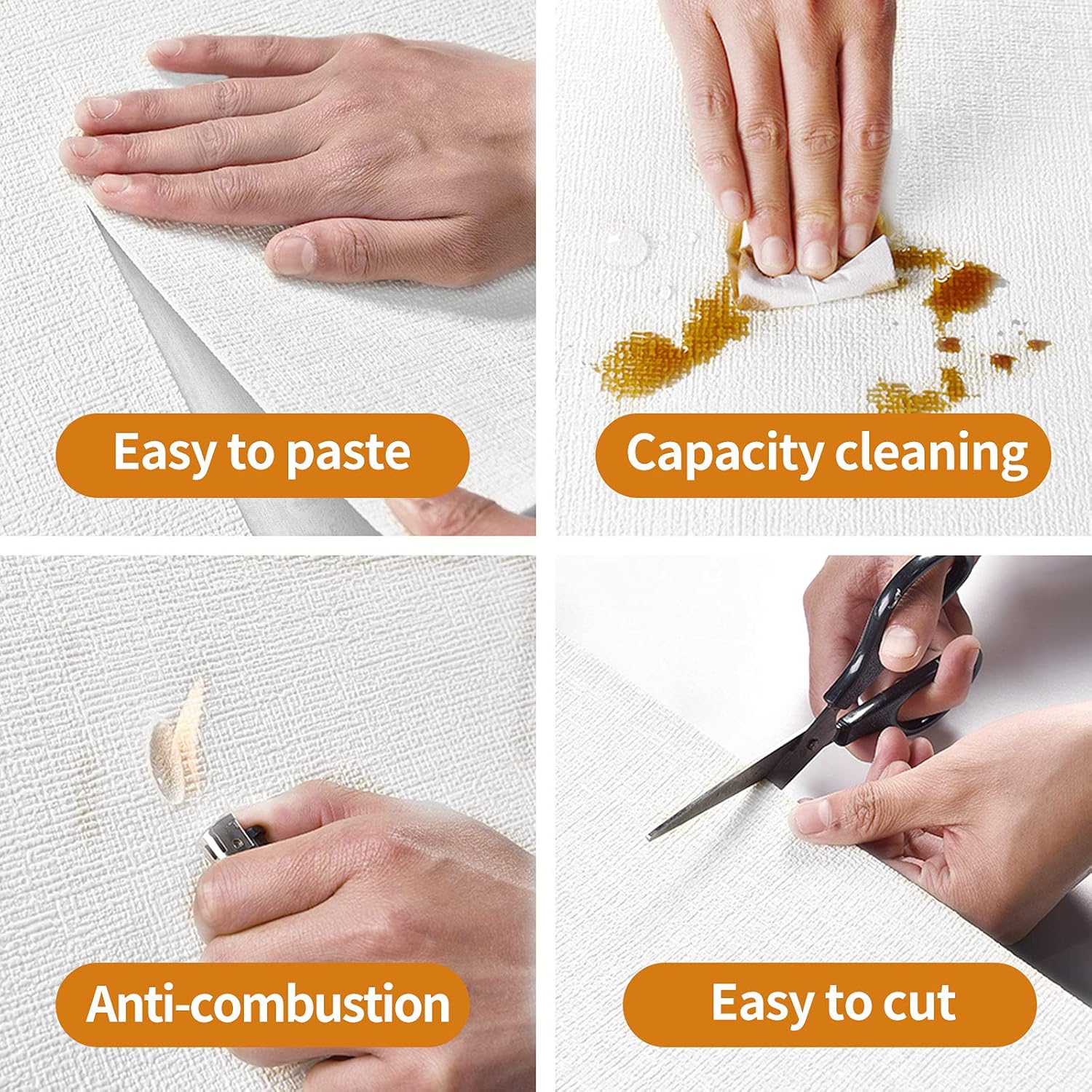 Easy to paste

Capacity cleaning

Anti-combustion

Easy to cut