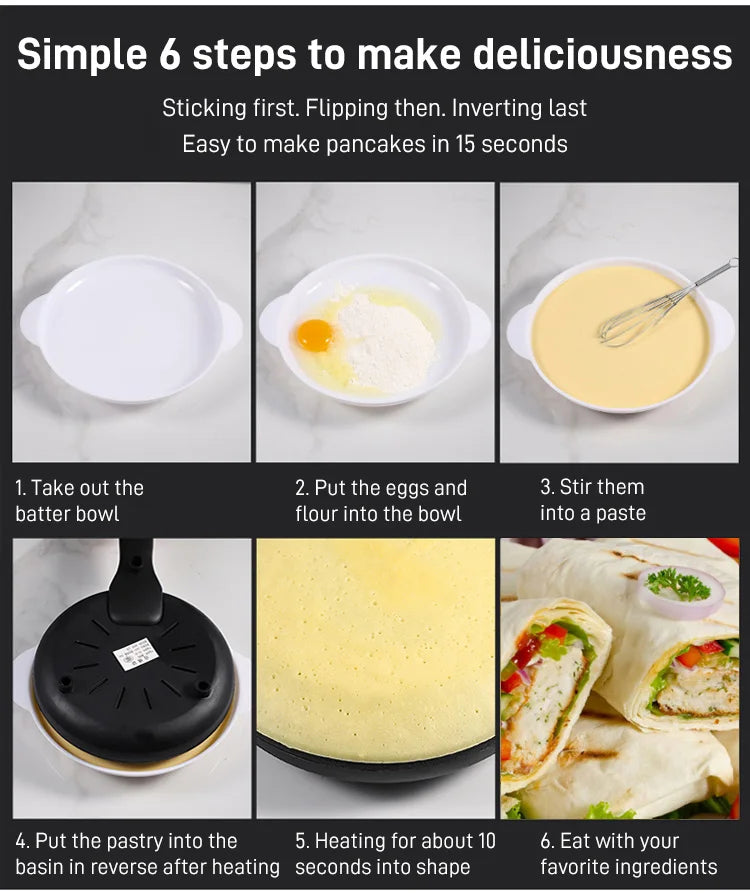 Simple 6 steps to make deliciousness

Sticking first. Flipping then. Inverting last
Easy to make pancakes in 15 seconds

1. Take out the batter bowl

2. Put the eggs and flour into the bowl

3. Stir them into a paste

4. Put the pastry into the basin in reverse after heating

5. Heating for about 10 seconds into shape

6. Eat with your favorite ingredients