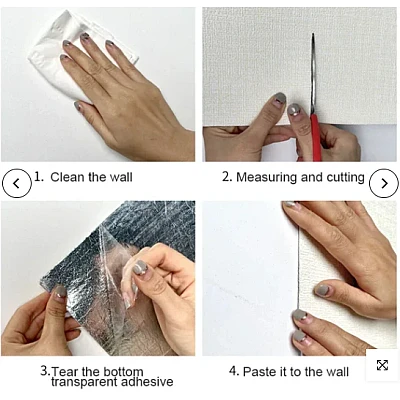 1. Clean the wall

2. Measuring and cutting

3.Tear the bottom transparent adhesive

4. Paste it to the wall