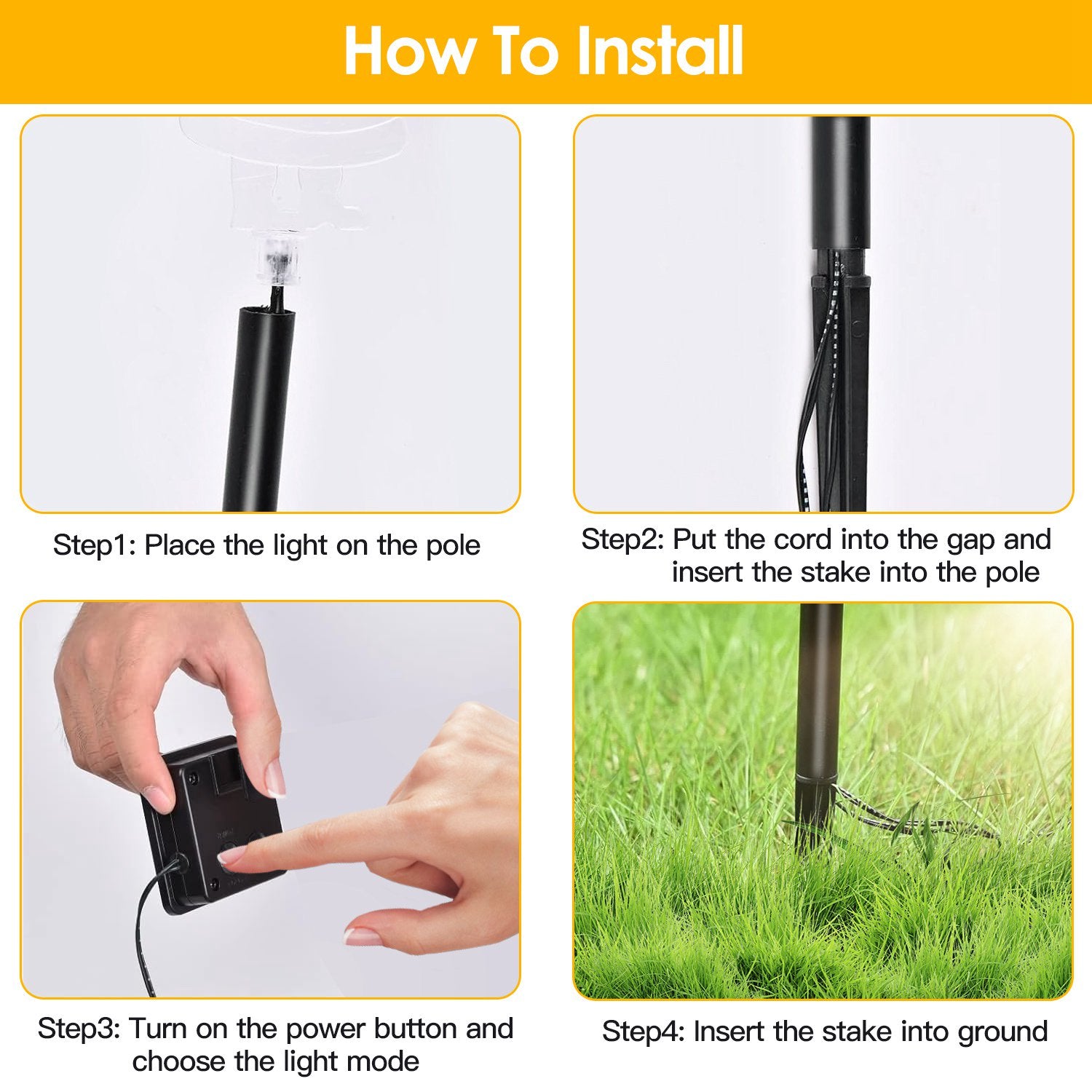 How To Install

Step1: Place the light on the pole

Step2: Put the cord into the gap and insert the stake into the pole

Step3: Turn on the power button and choose the light mode

Step4: Insert the stake into ground