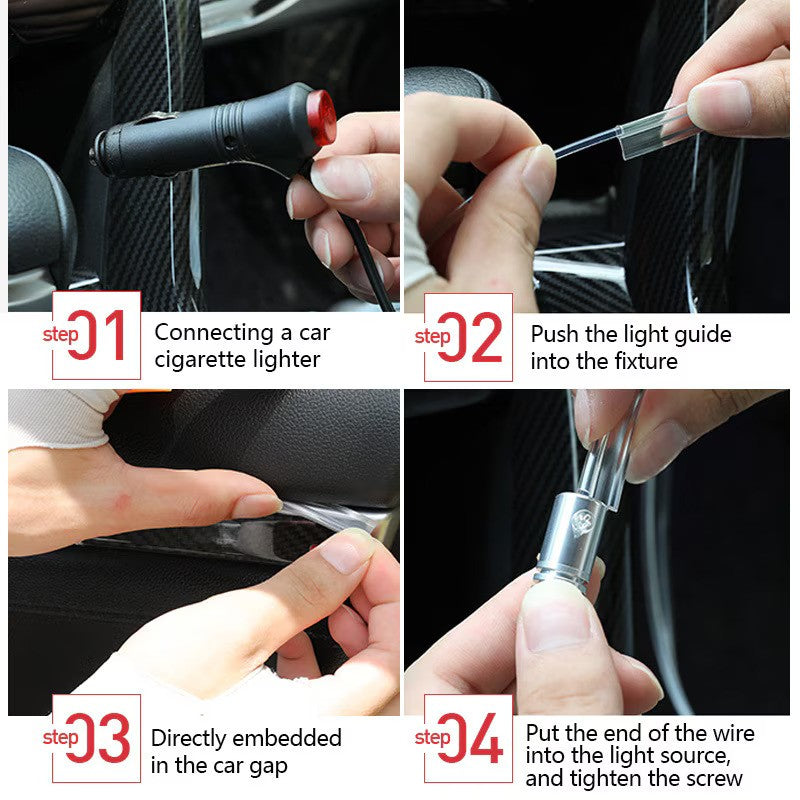 step 01 Connecting a car cigarette lighter

step 02 Push the light guide into the fixture

step 03 Directly embedded in the car gap

step 04 Put the end of the wire into the light source, and tighten the screw