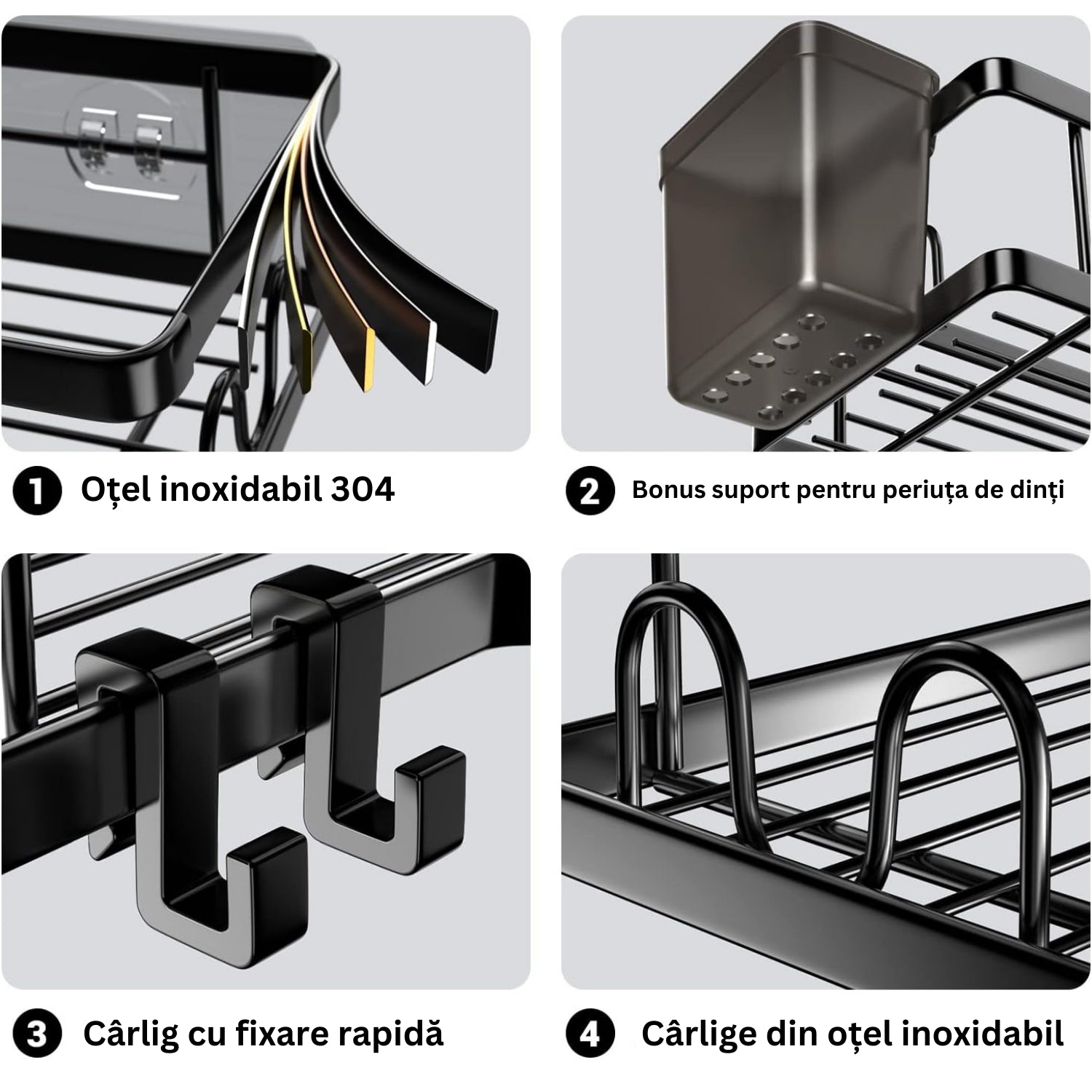 1 Oțel inoxidabil 304

2 Bonus suport pentru periuța de dinți

3 Cârlig cu fixare rapidă

4 Cârlige din oțel inoxidabil