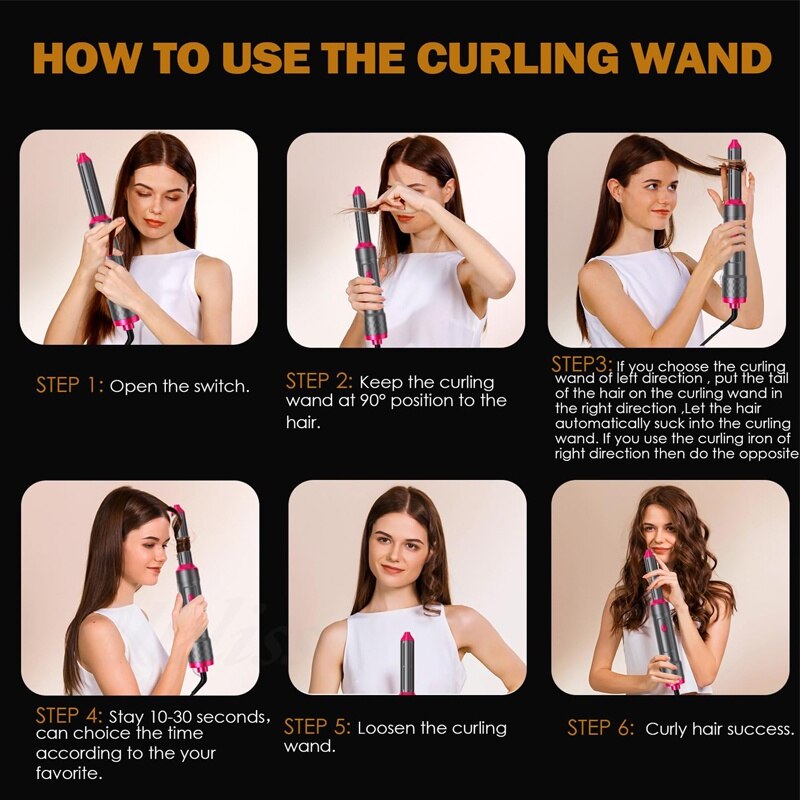 HOW TO USE THE CURLING WAND

STEP 1: Open the switch.

STEP 2: Keep the curling wand at 90° position to the hair.

STEP3: If you choose the curling wand of left direction , put the tail of the hair on the curling wand in the right direction ,Let the hair automatically suck into the curling wand. If you use the curling iron of right direction then do the opposite

STEP 4: Stay 10-30 seconds, can choice the time according to the your favorite.

STEP 5: Loosen the curling wand.

STEP 6: Curly hair success.