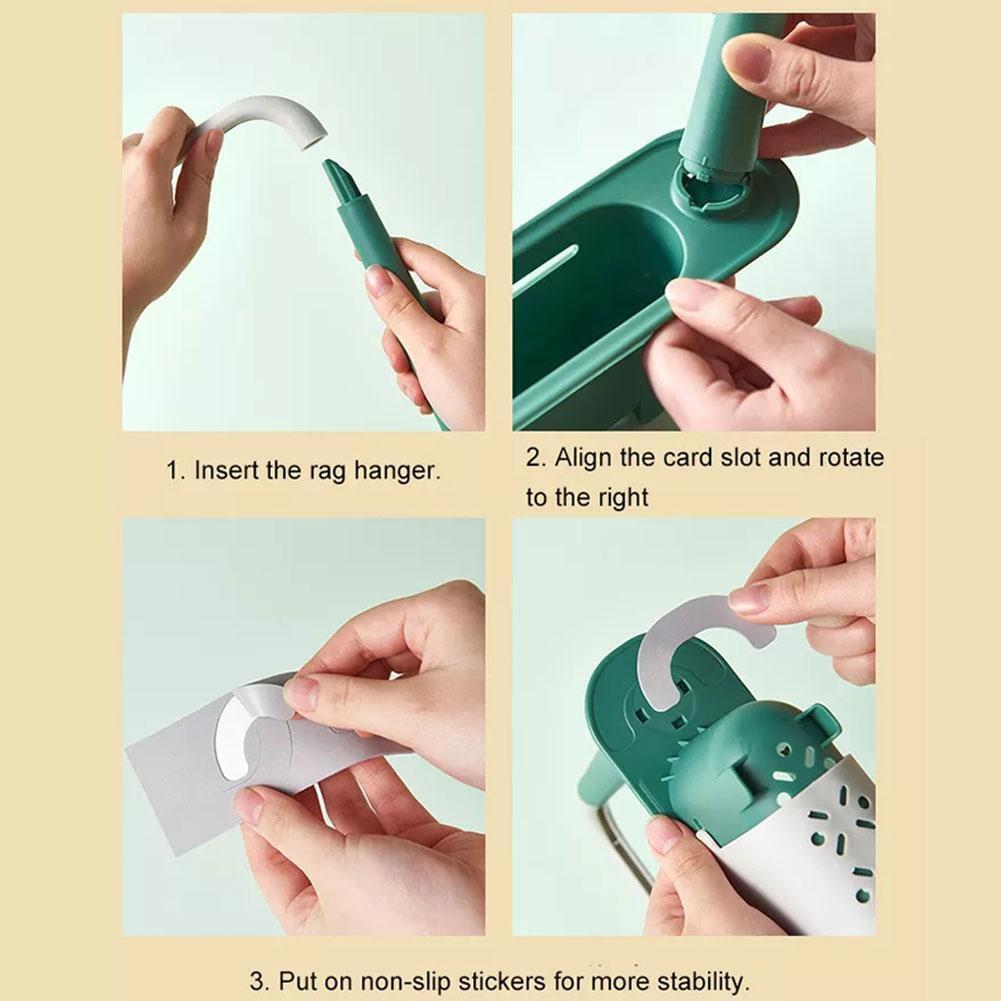 1. Insert the rag hanger.

2. Align the card slot and rotate to the right

3. Put on non-slip stickers for more stability.