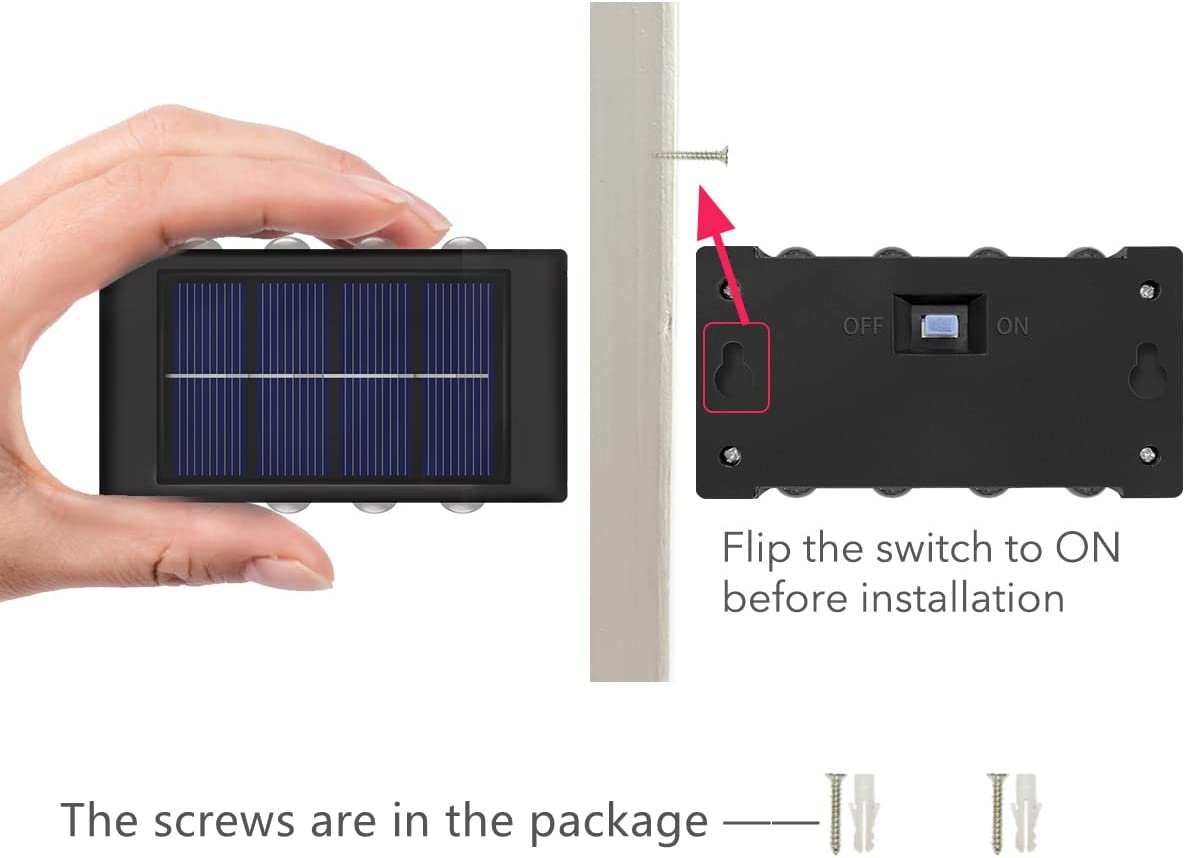 OFF ON

Flip the switch to ON before installation

The screws are in the package ——