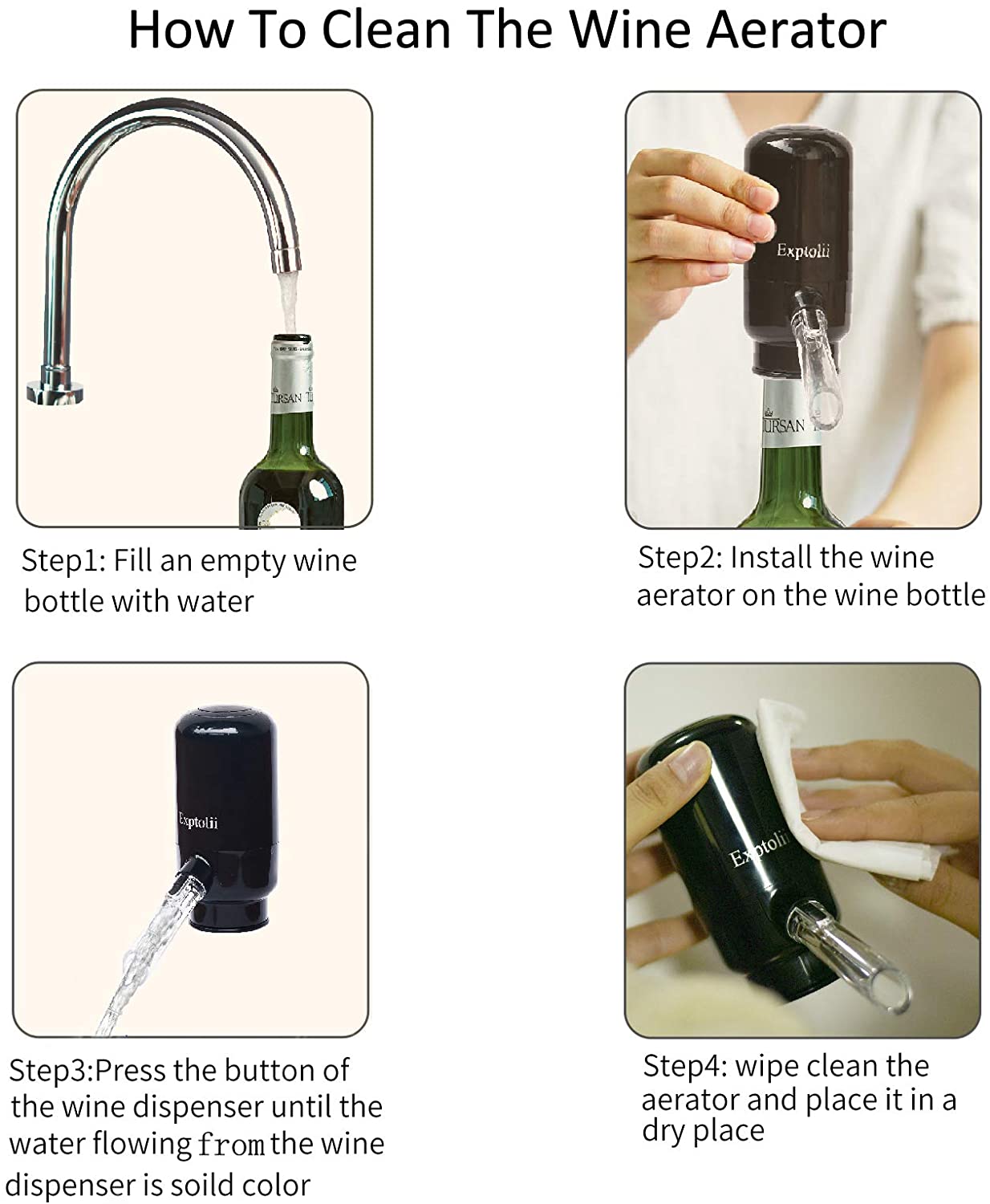 How To Clean The Wine Aerator

TURSAN

Step1: Fill an empty wine bottle with water

Exptolii

TURSAN

Step2: Install the wine aerator on the wine bottle

Exptolii

Step3:Press the button of the wine dispenser until the water flowing from the wine dispenser is soild color

Exptolii

Step4: wipe clean the aerator and place it in a dry place