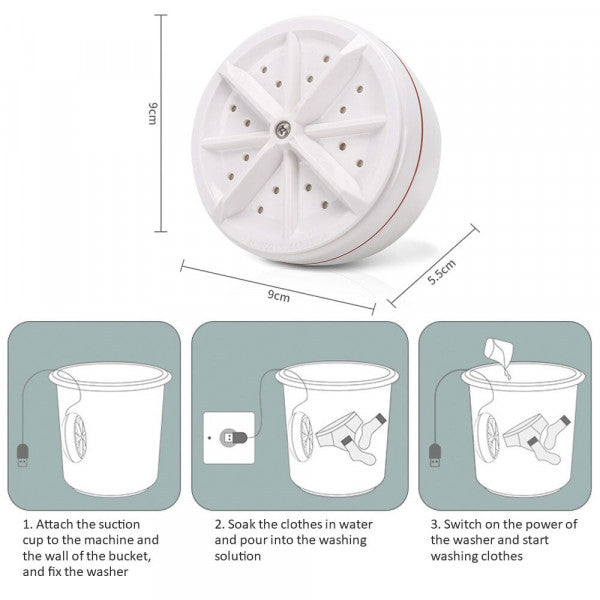 9cm

9cm

5.5cm

1. Attach the suction cup to the machine and the wall of the bucket, and fix the washer

2. Soak the clothes in water and pour into the washing solution

3. Switch on the power of the washer and start washing clothes