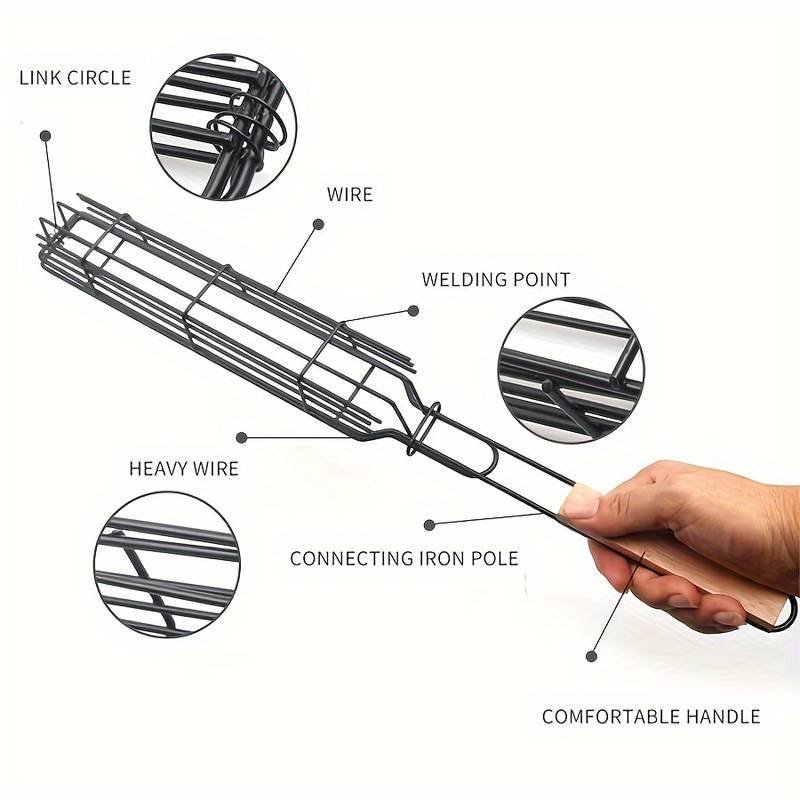 LINK CIRCLE

WIRE

WELDING POINT

HEAVY WIRE

CONNECTING IRON POLE

COMFORTABLE HANDLE