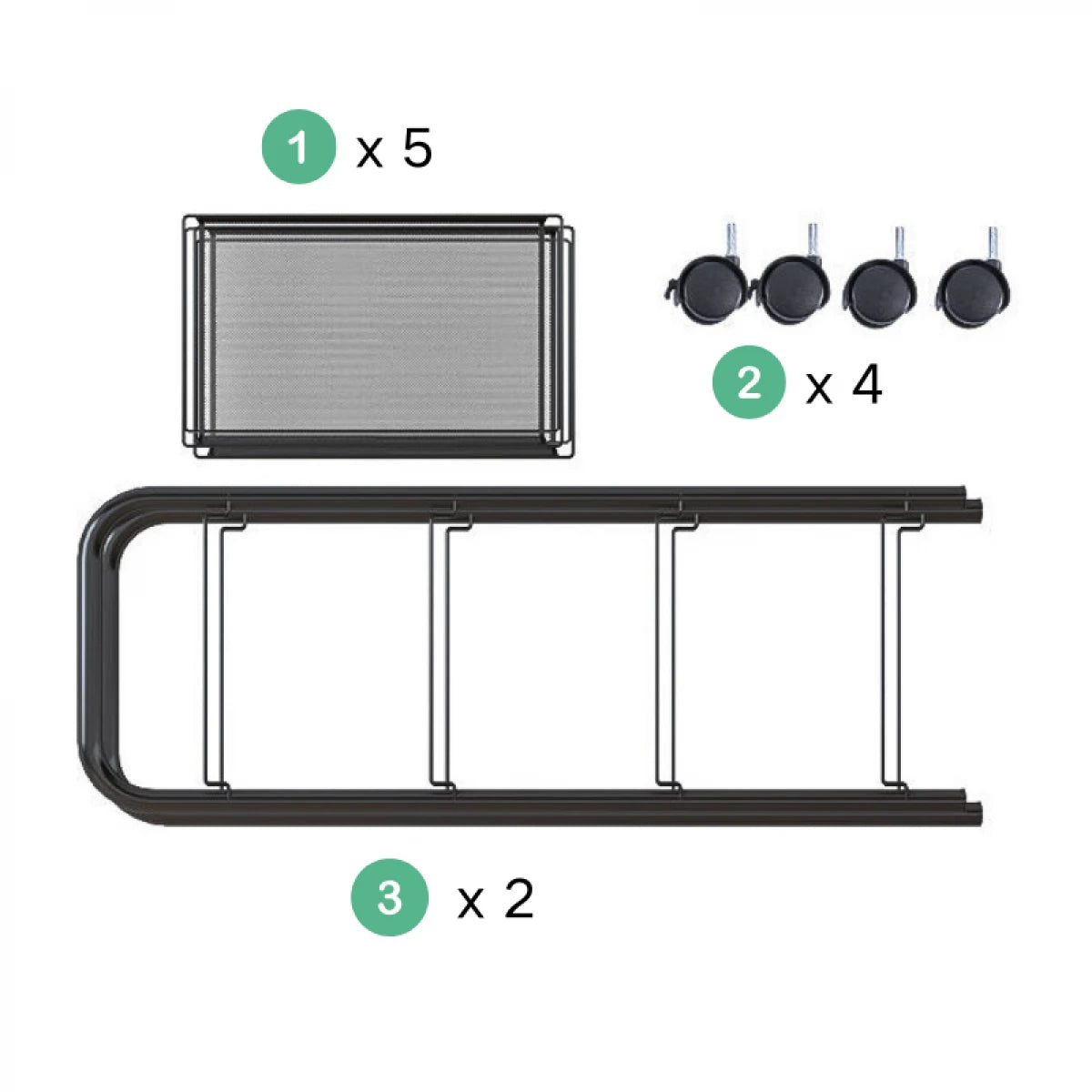 1 x 5

2 x 4

3 x 2