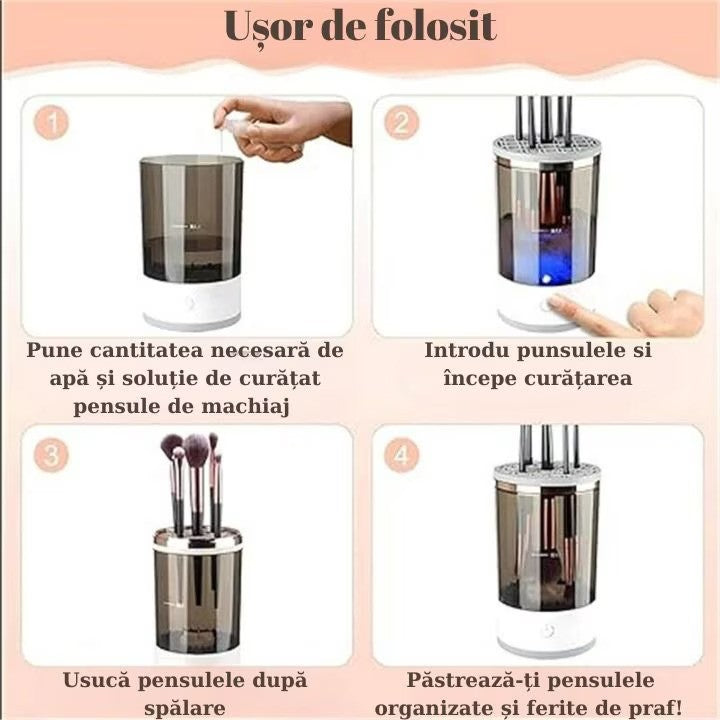 Ușor de folosit

1

Pune cantitatea necesară de apă și soluție de curățat pensule de machiaj

2

Introdu punsulele si începe curățarea

3

Usucă pensulele după spălare

4

Păstrează-ți pensulele organizate și ferite de praf!