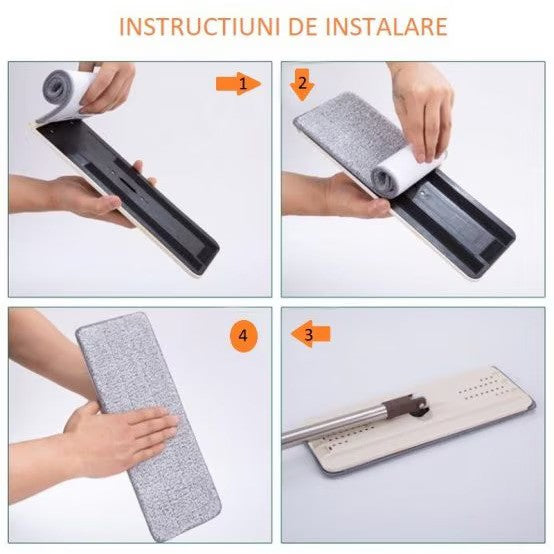 INSTRUCTIUNI DE INSTALARE

1

2

4

3