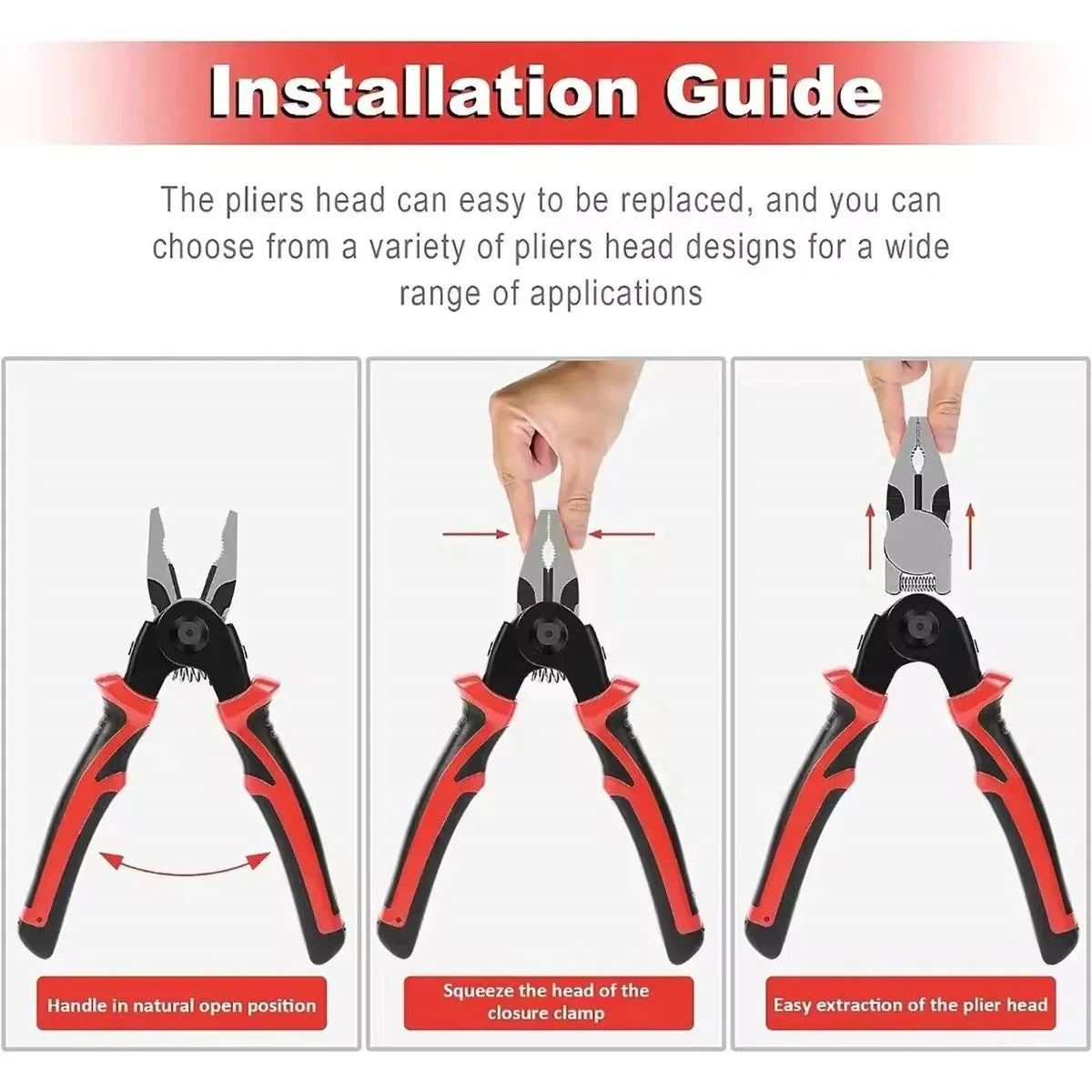 Installation Guide

The pliers head can easy to be replaced, and you can choose from a variety of pliers head designs for a wide range of applications

Handle in natural open position

Squeeze the head of the closure clamp

Easy extraction of the plier head