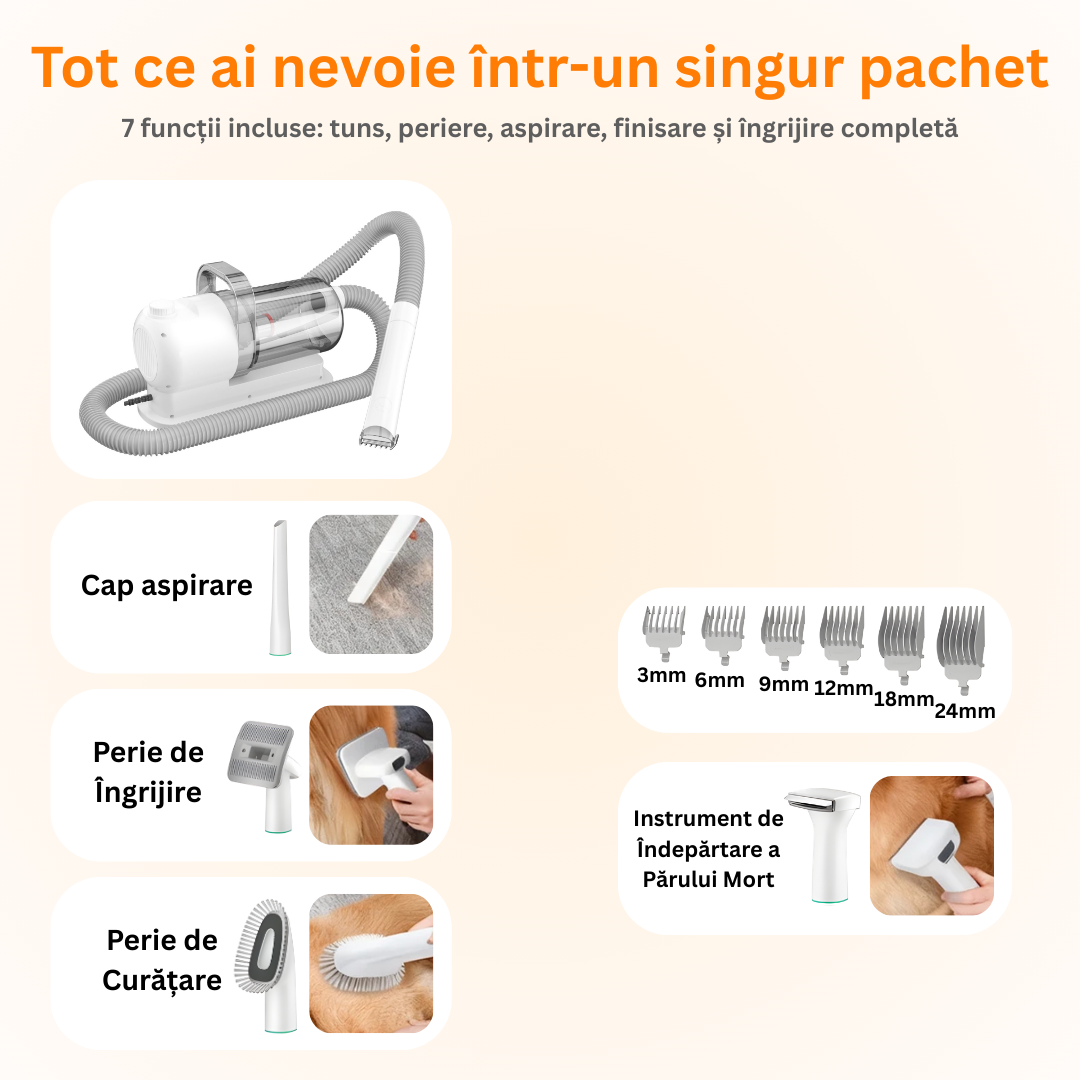 Tot ce ai nevoie într-un singur pachet

7 funcții incluse: tuns, periere, aspirare, finisare și îngrijire completă

Cap aspirare

Perie de Îngrijire

Perie de Curățare

3mm 6mm 9mm 12mm 18mm 24mm

Instrument de Îndepărtare a Părului Mort