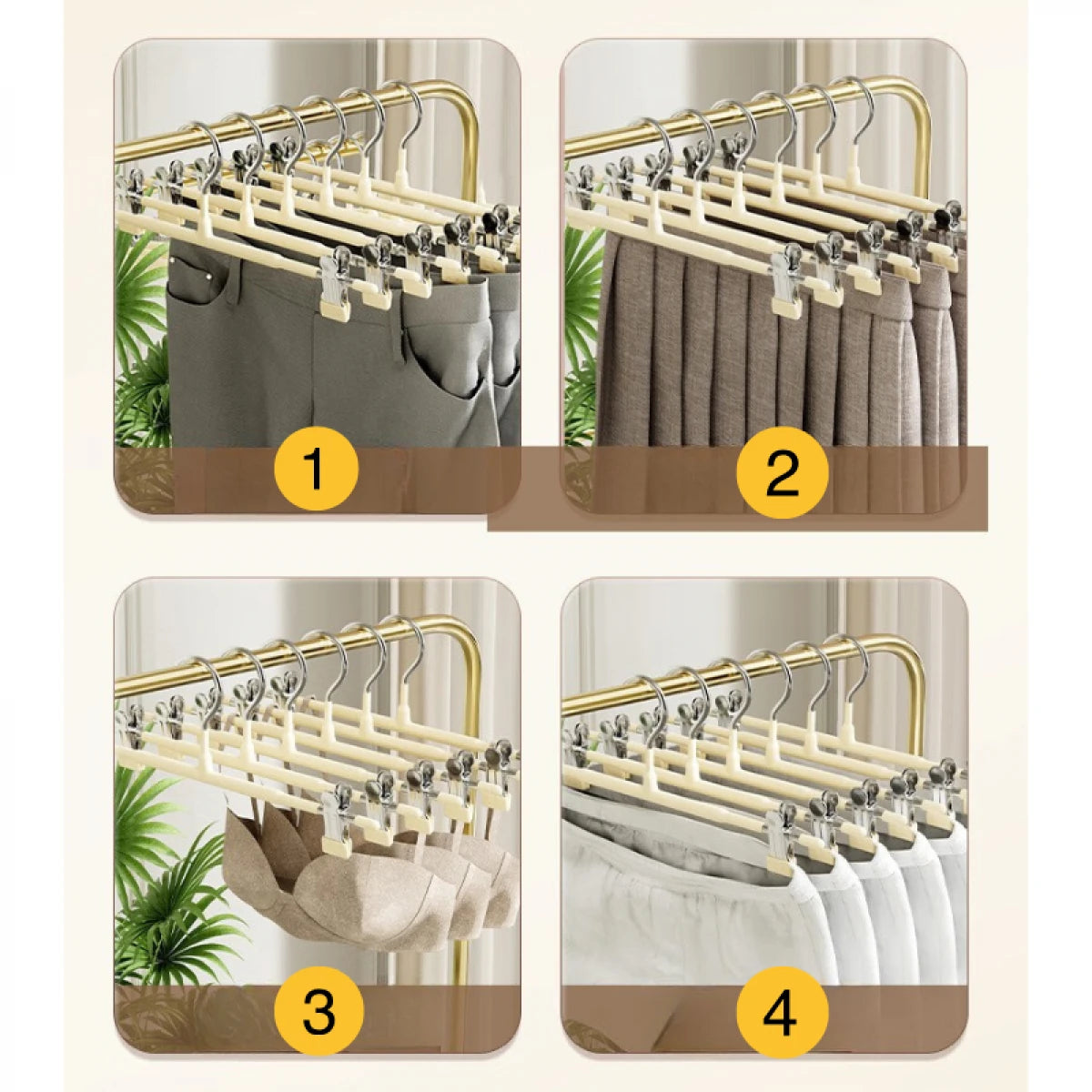 1

2

3

4