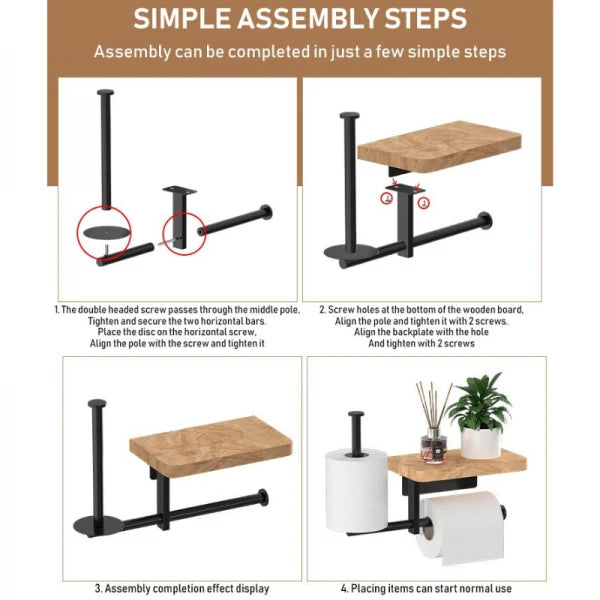 SIMPLE ASSEMBLY STEPS

Assembly can be completed in just a few simple steps

1. The double headed screw passes through the middle pole, Tighten and secure the two horizontal bars. Place the disc on the horizontal screw, Align the pole with the screw and tighten it

2. Screw holes at the bottom of the wooden board, Align the pole and tighten it with 2 screws. Align the backplate with the hole And tighten with 2 screws

3. Assembly completion effect display

4. Placing items can start normal use