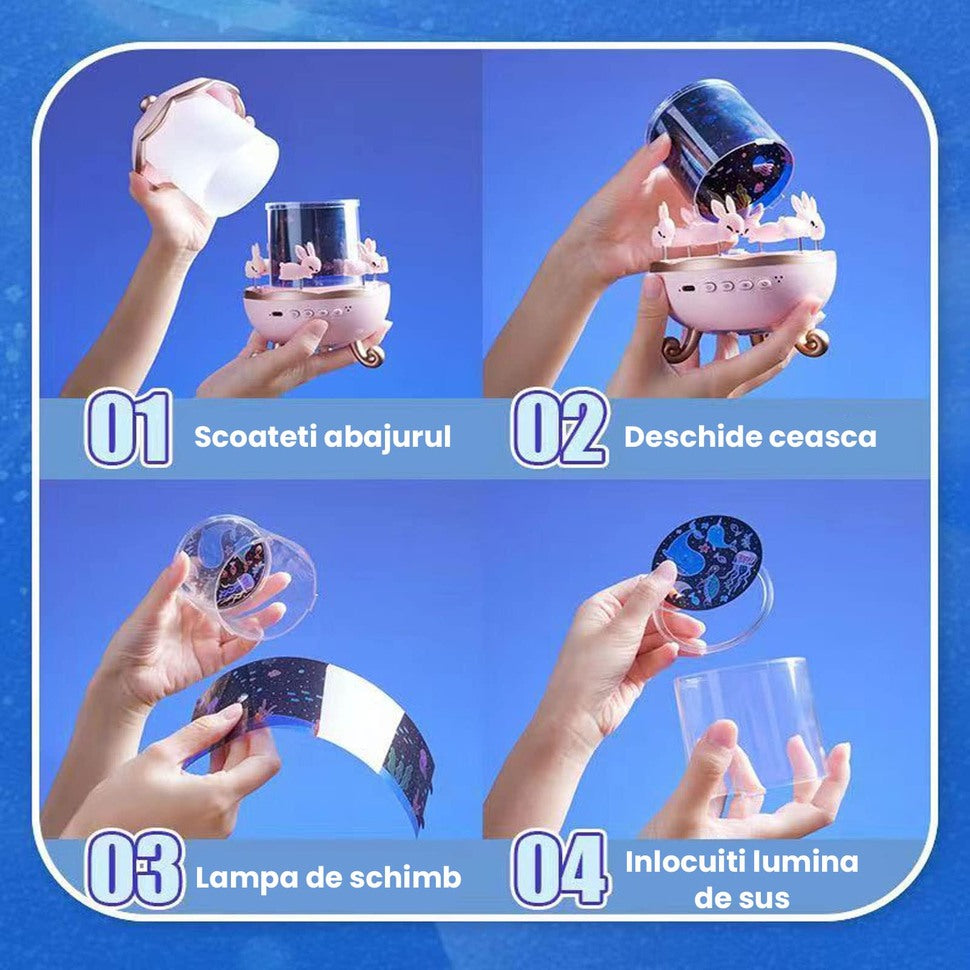 01 Scoateti abajurul

02 Deschide ceasca

03 Lampa de schimb

04 Inlocuiti lumina de sus