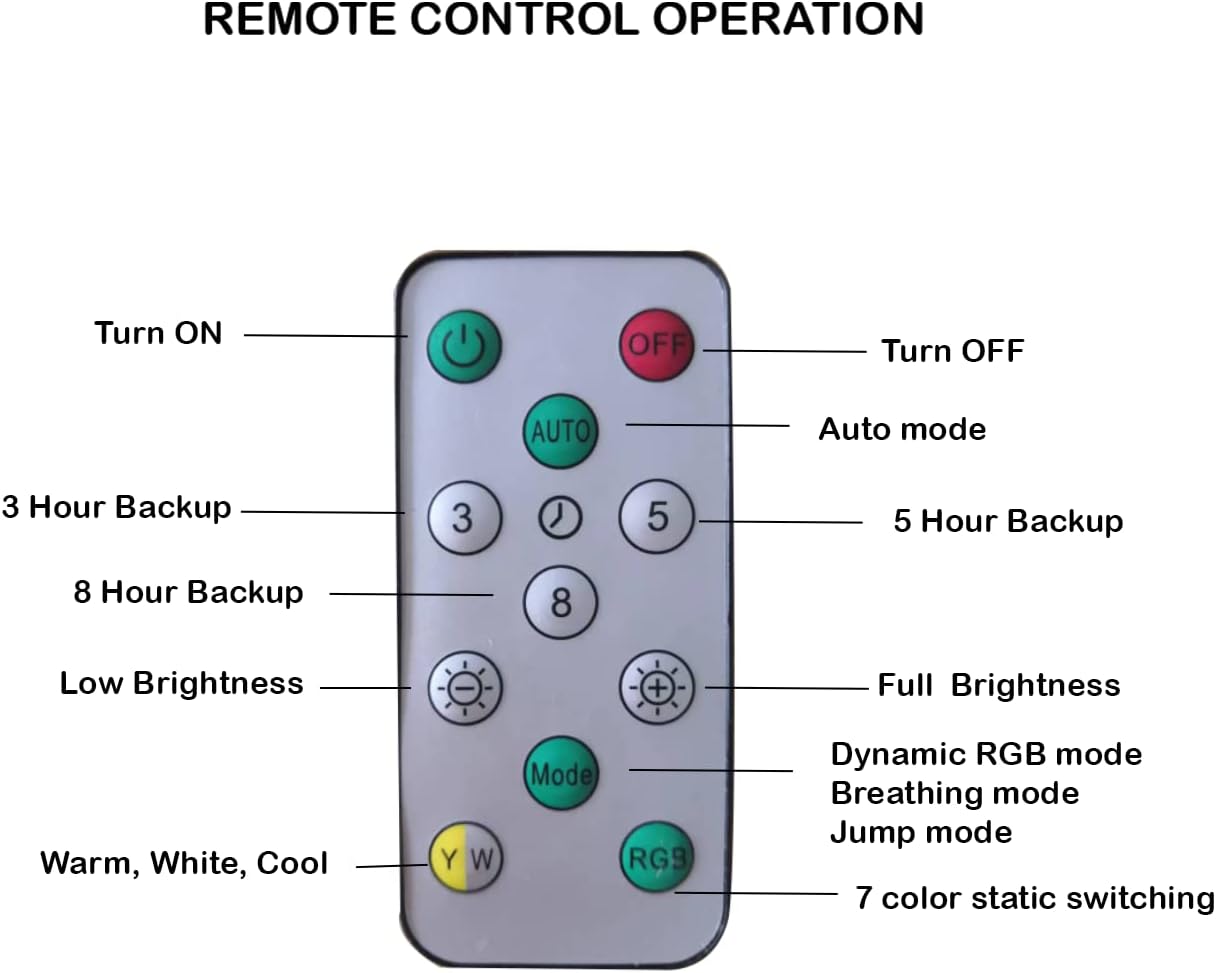 REMOTE CONTROL OPERATION

Turn ON

OFF

Turn OFF

AUTO

Auto mode

3 Hour Backup

3

5

5 Hour Backup

8 Hour Backup

8

Low Brightness

Full Brightness

Mode

Dynamic RGB mode
Breathing mode
Jump mode

Warm, White, Cool

Y W

RGB

7 color static switching