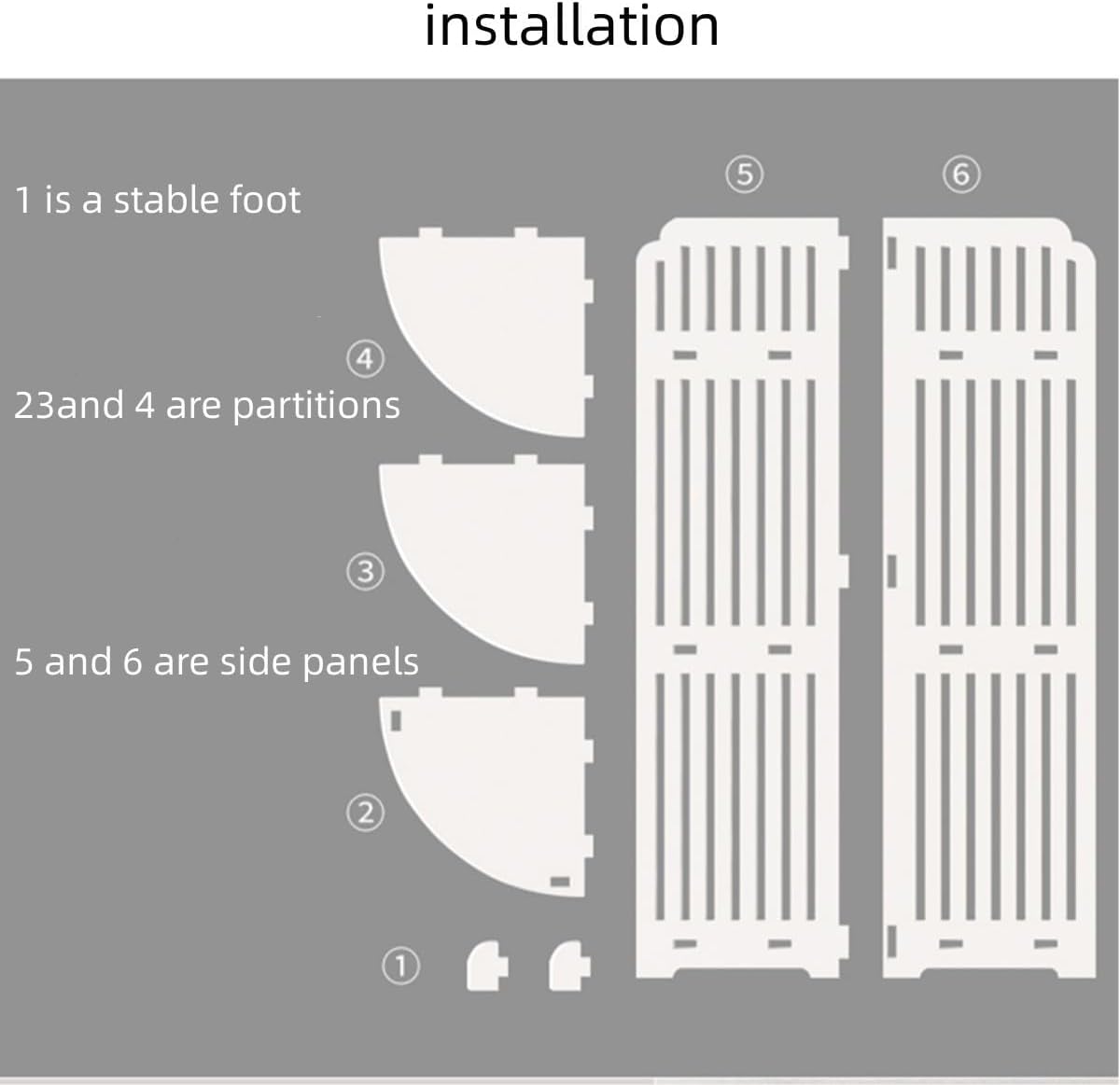 installation

1 is a stable foot

23and 4 are partitions

5 and 6 are side panels

⑤ ⑥

④

③

②

①