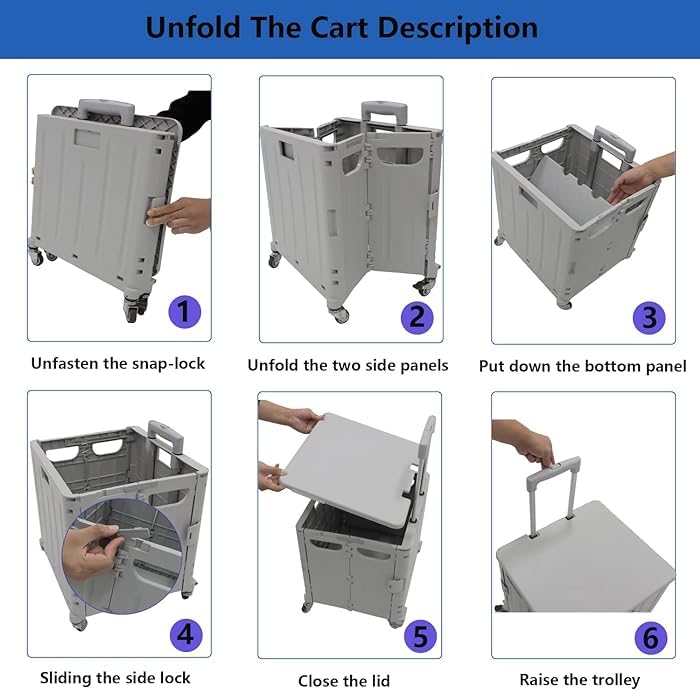 Unfold The Cart Description

1
Unfasten the snap-lock

2
Unfold the two side panels

3
Put down the bottom panel

4
Sliding the side lock

5
Close the lid

6
Raise the trolley