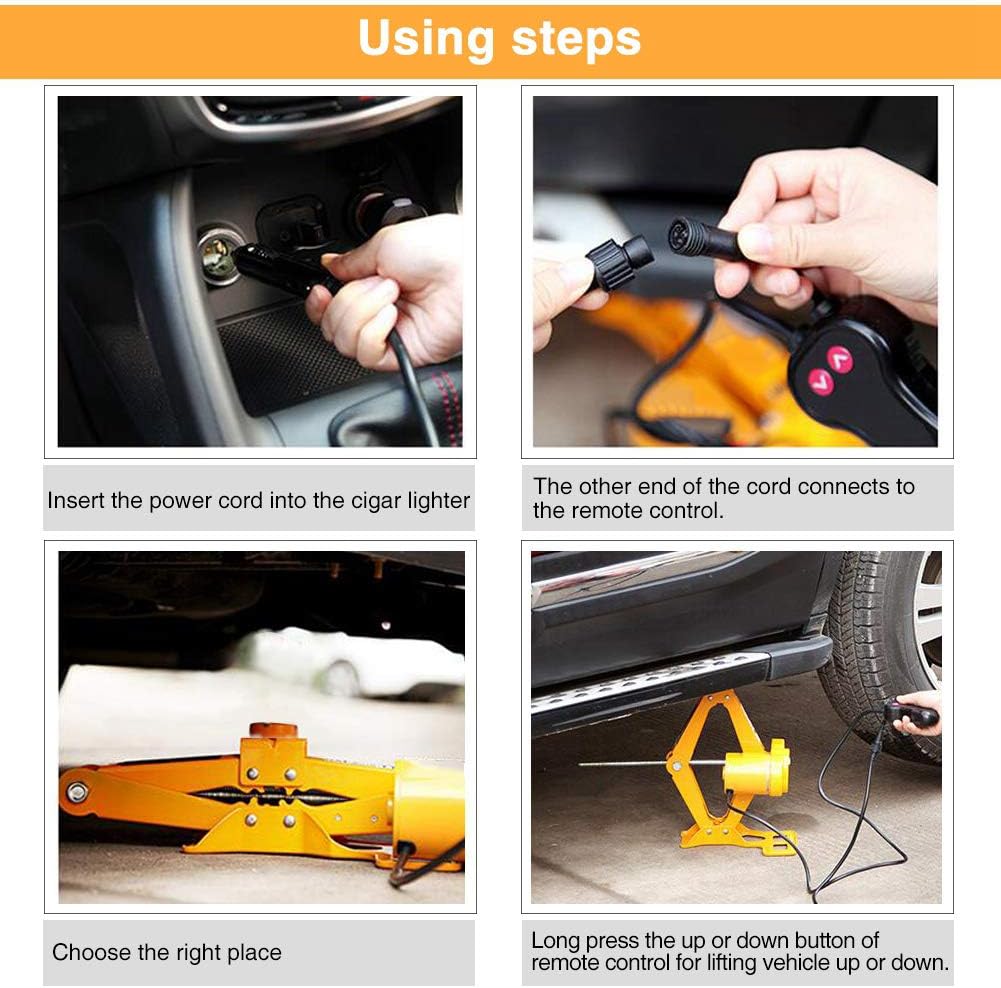 Using steps

Insert the power cord into the cigar lighter

The other end of the cord connects to the remote control.

Choose the right place

Long press the up or down button of remote control for lifting vehicle up or down.