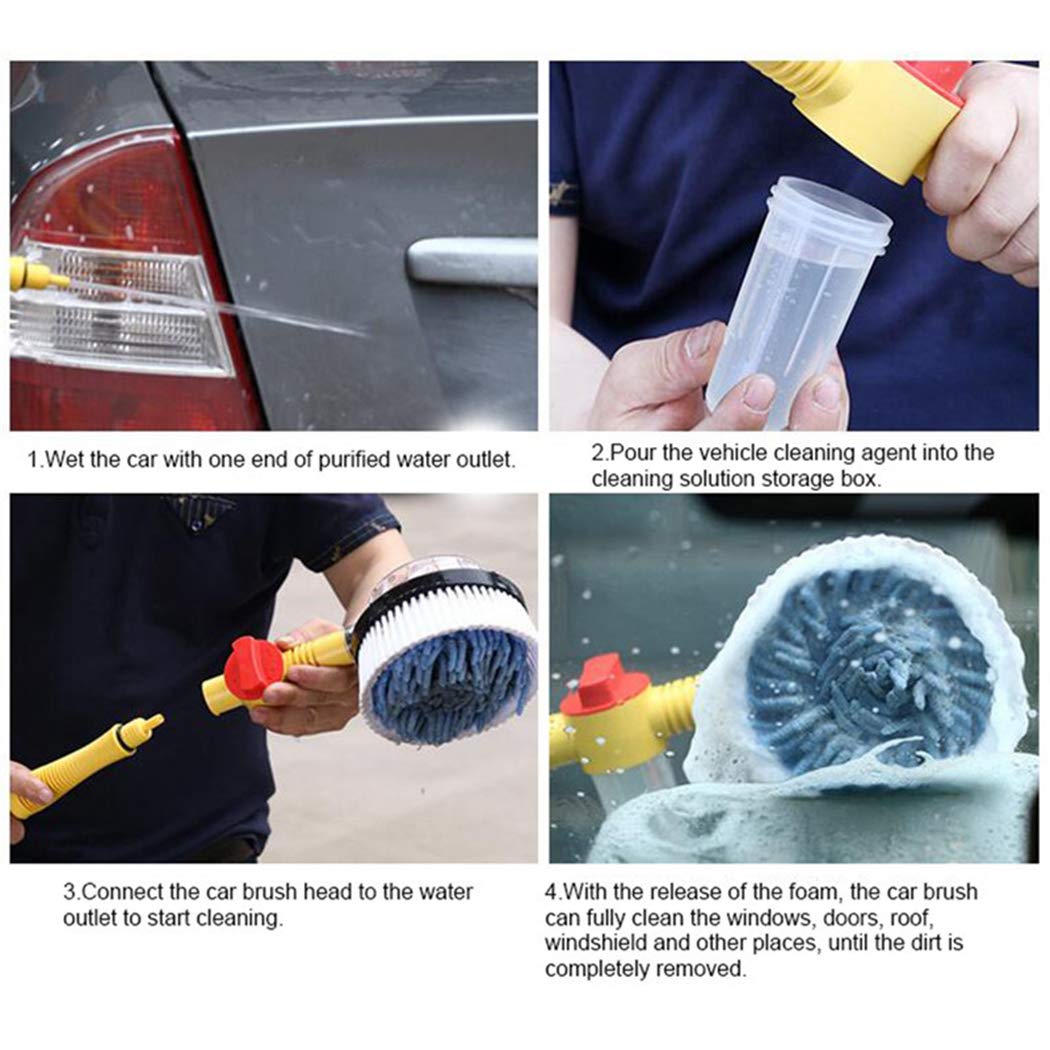 1.Wet the car with one end of purified water outlet.

2.Pour the vehicle cleaning agent into the cleaning solution storage box.

3.Connect the car brush head to the water outlet to start cleaning.

4.With the release of the foam, the car brush can fully clean the windows, doors, roof, windshield and other places, until the dirt is completely removed.