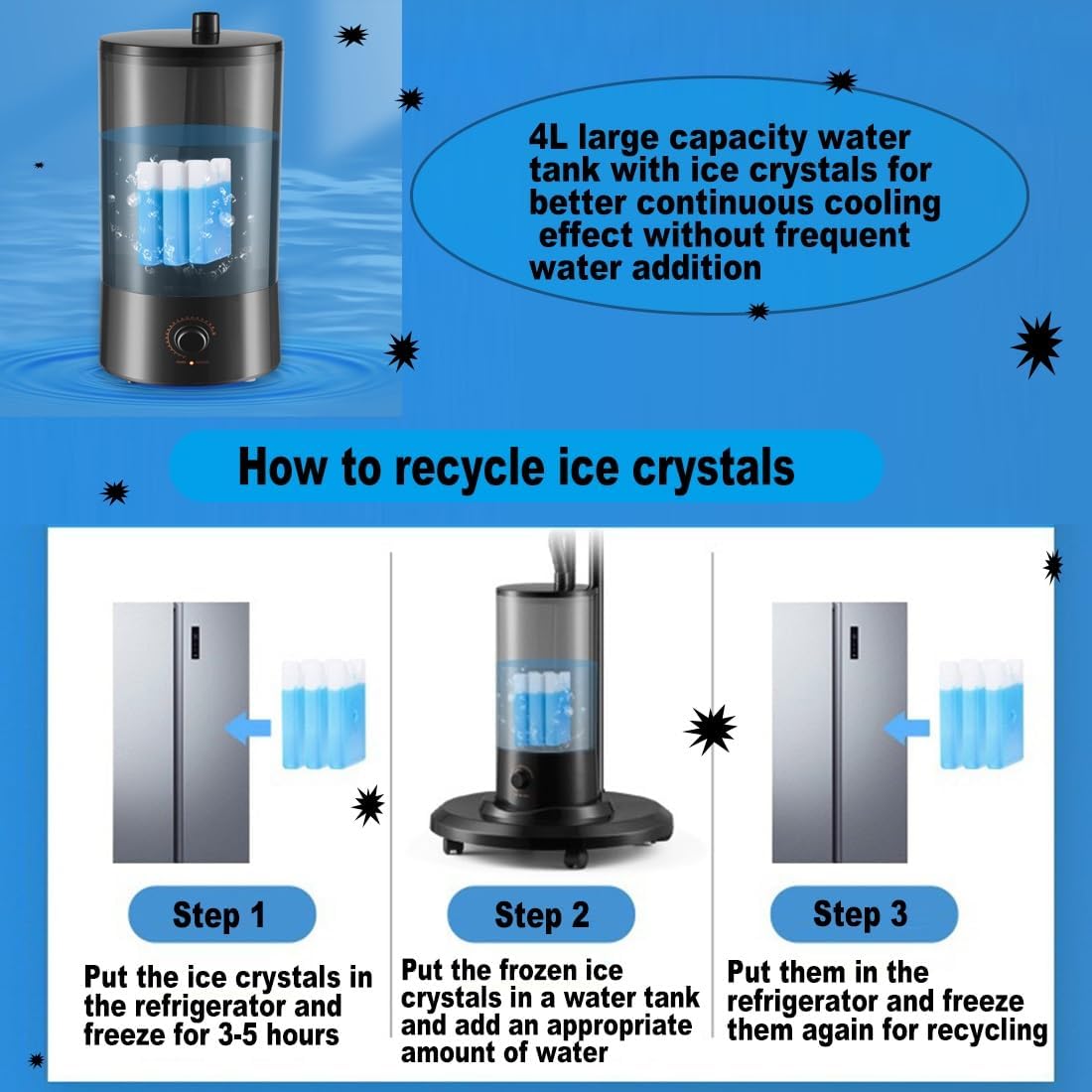 4L large capacity water tank with ice crystals for better continuous cooling effect without frequent water addition

How to recycle ice crystals

Step 1

Put the ice crystals in the refrigerator and freeze for 3-5 hours

Step 2

Put the frozen ice crystals in a water tank and add an appropriate amount of water

Step 3

Put them in the refrigerator and freeze them again for recycling