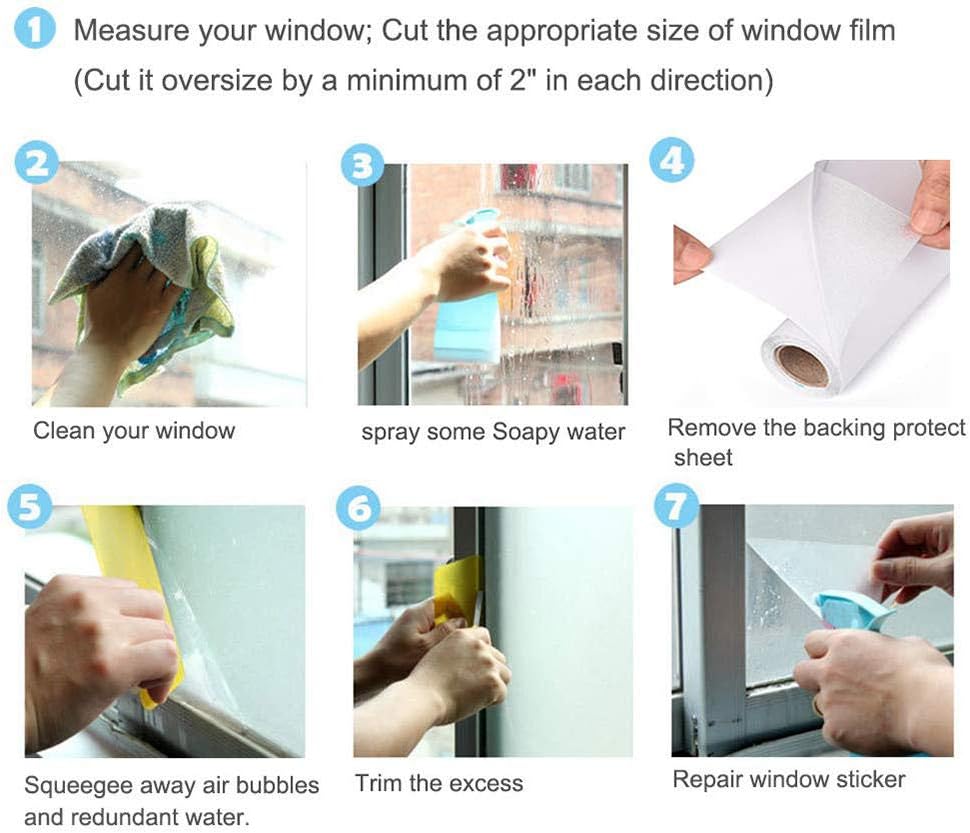 1 Measure your window; Cut the appropriate size of window film (Cut it oversize by a minimum of 2" in each direction)

2
Clean your window

3
spray some Soapy water

4
Remove the backing protect sheet

5
Squeegee away air bubbles and redundant water.

6
Trim the excess

7
Repair window sticker