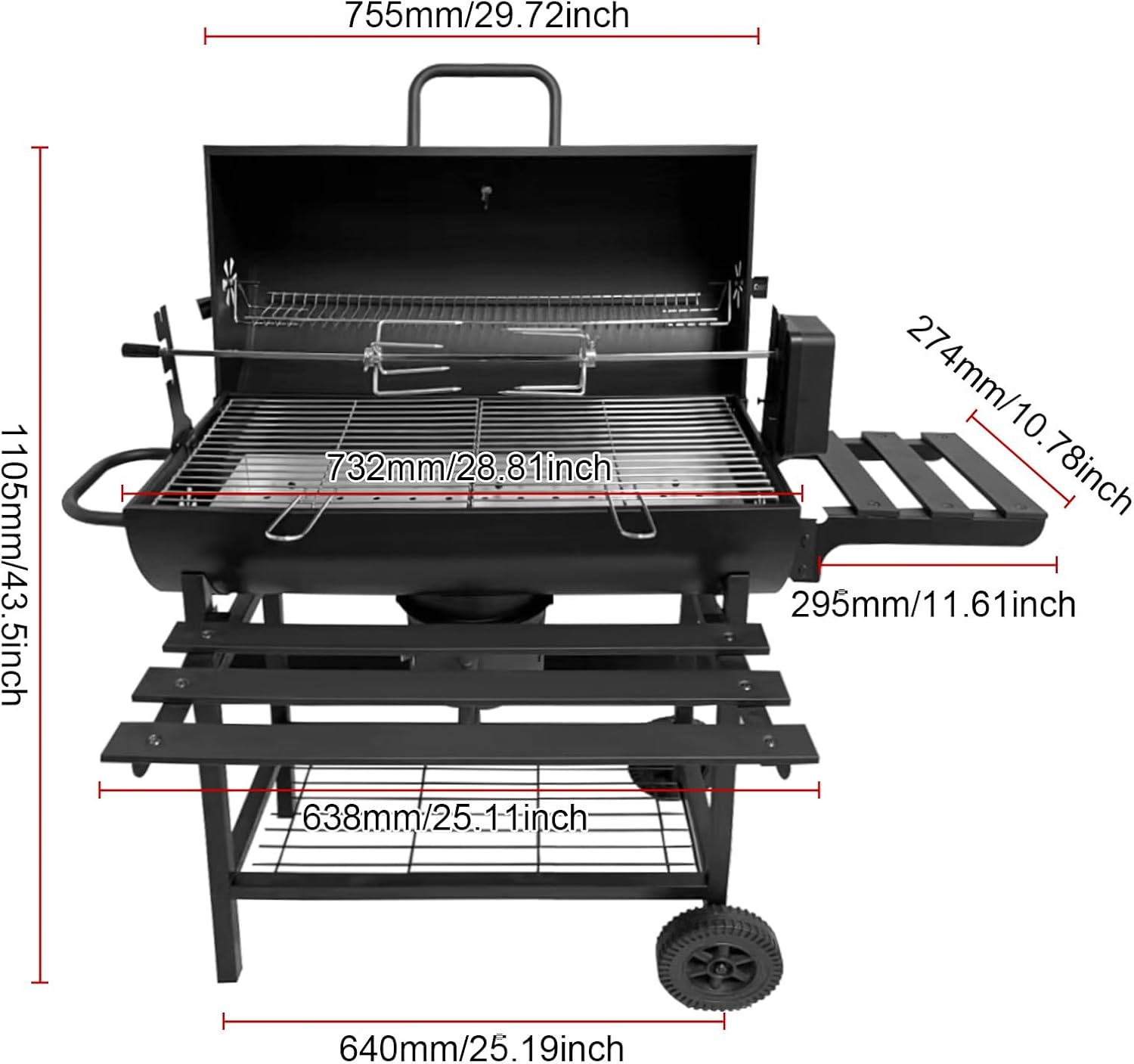 755mm/29.72inch

1105mm/43.5inch

274mm/10.78inch

732mm/28.81inch

295mm/11.61inch

638mm/25.11inch

640mm/25.19inch