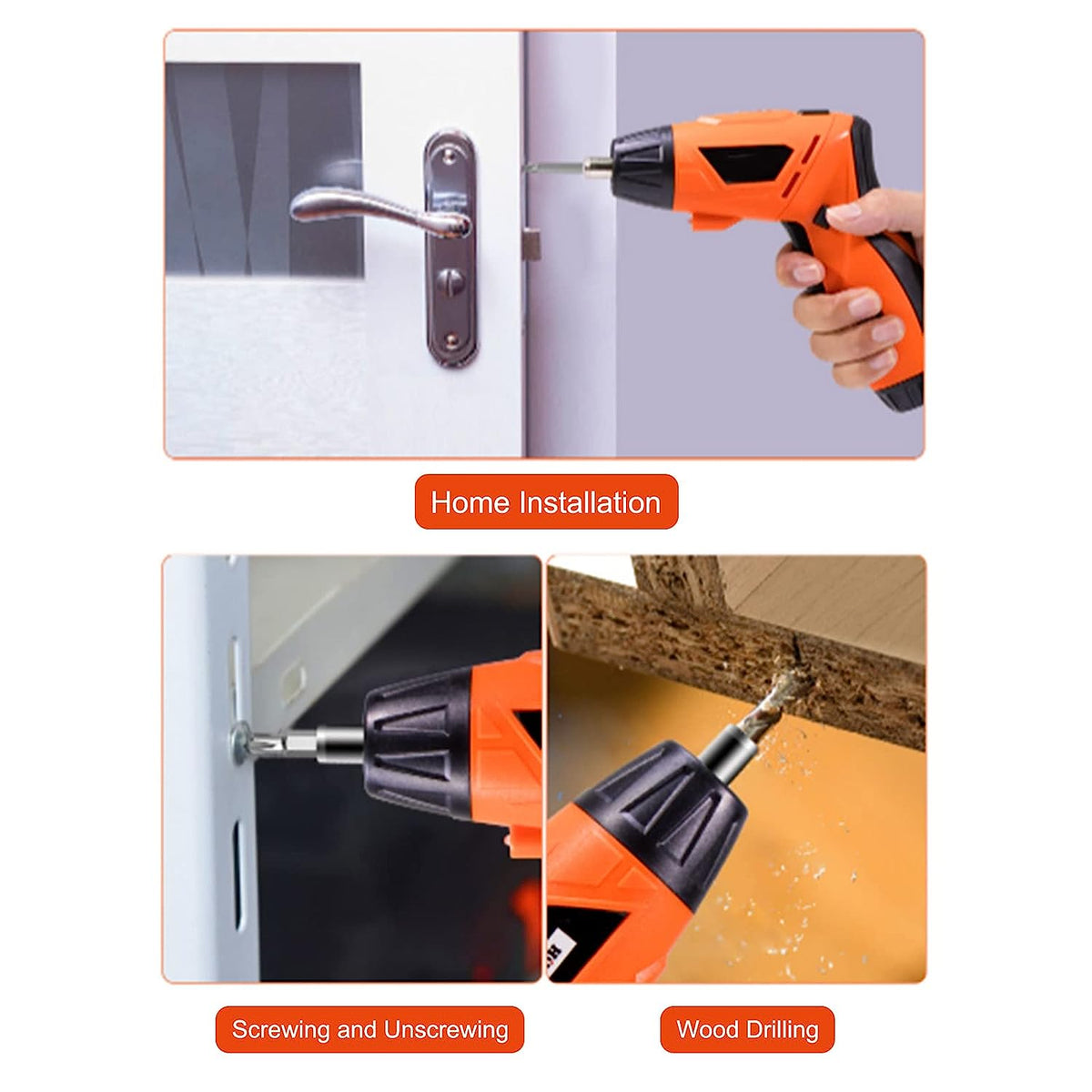 Home Installation

Screwing and Unscrewing

Wood Drilling