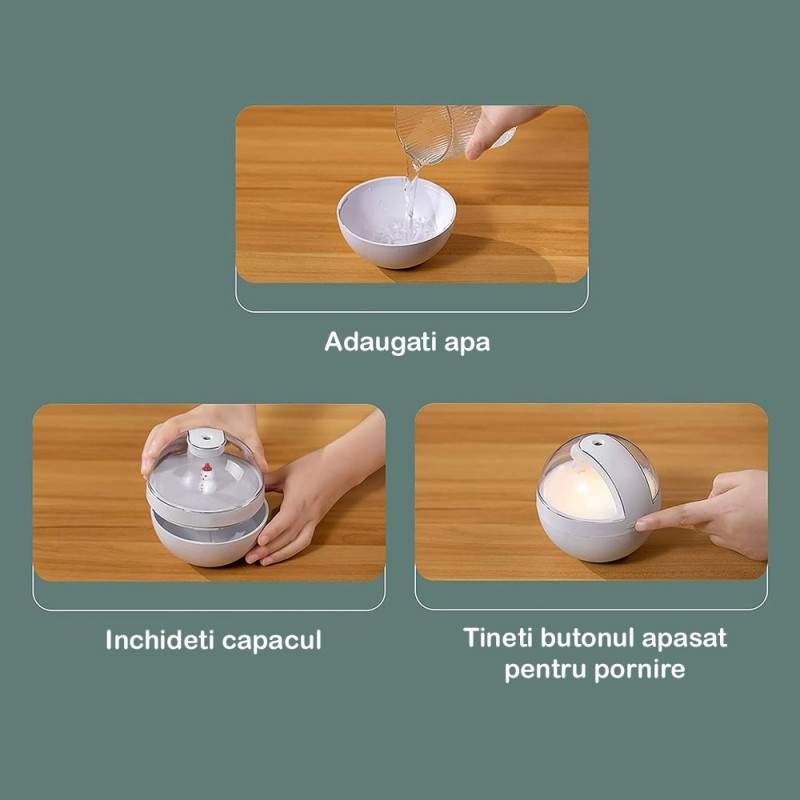 Adaugati apa

Inchideti capacul

Tineti butonul apasat pentru pornire