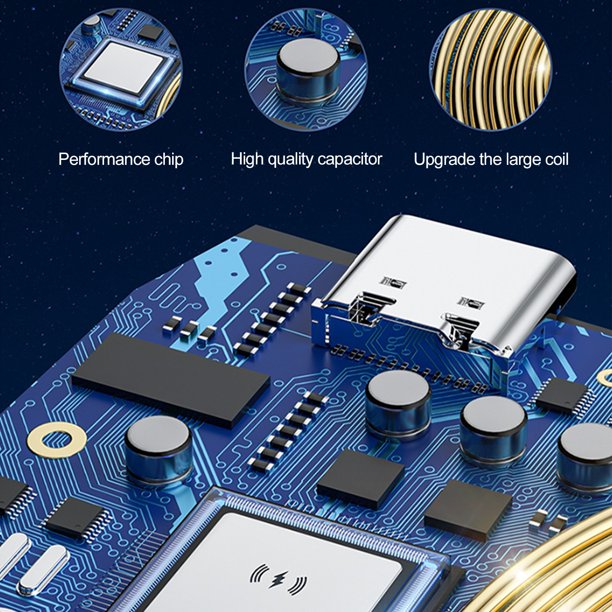 Performance chip

High quality capacitor

Upgrade the large coil