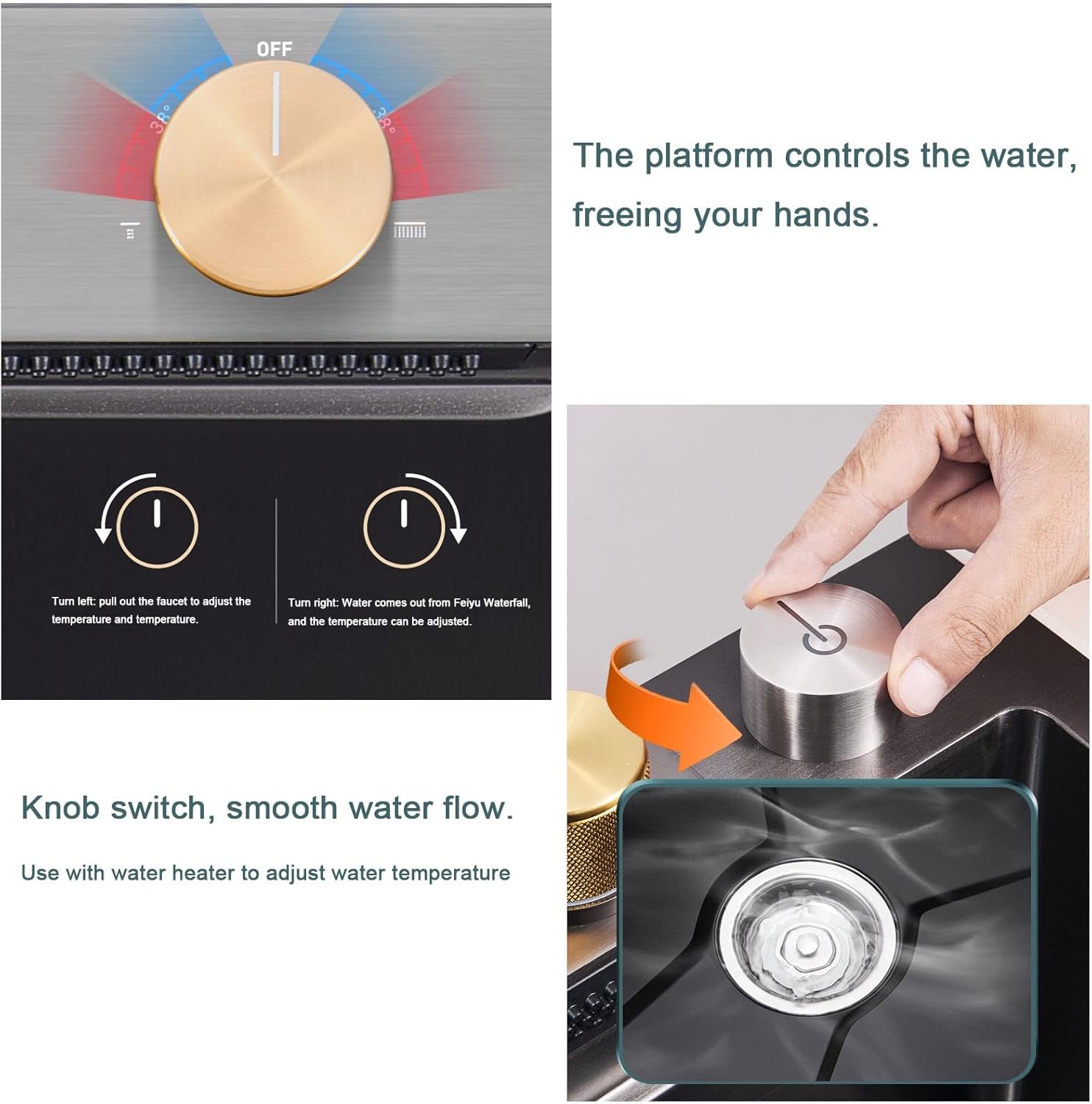 OFF

38°

38°

The platform controls the water, freeing your hands.

Turn left: pull out the faucet to adjust the temperature and temperature.

Turn right: Water comes out from Feiyu Waterfall, and the temperature can be adjusted.

Knob switch, smooth water flow.

Use with water heater to adjust water temperature