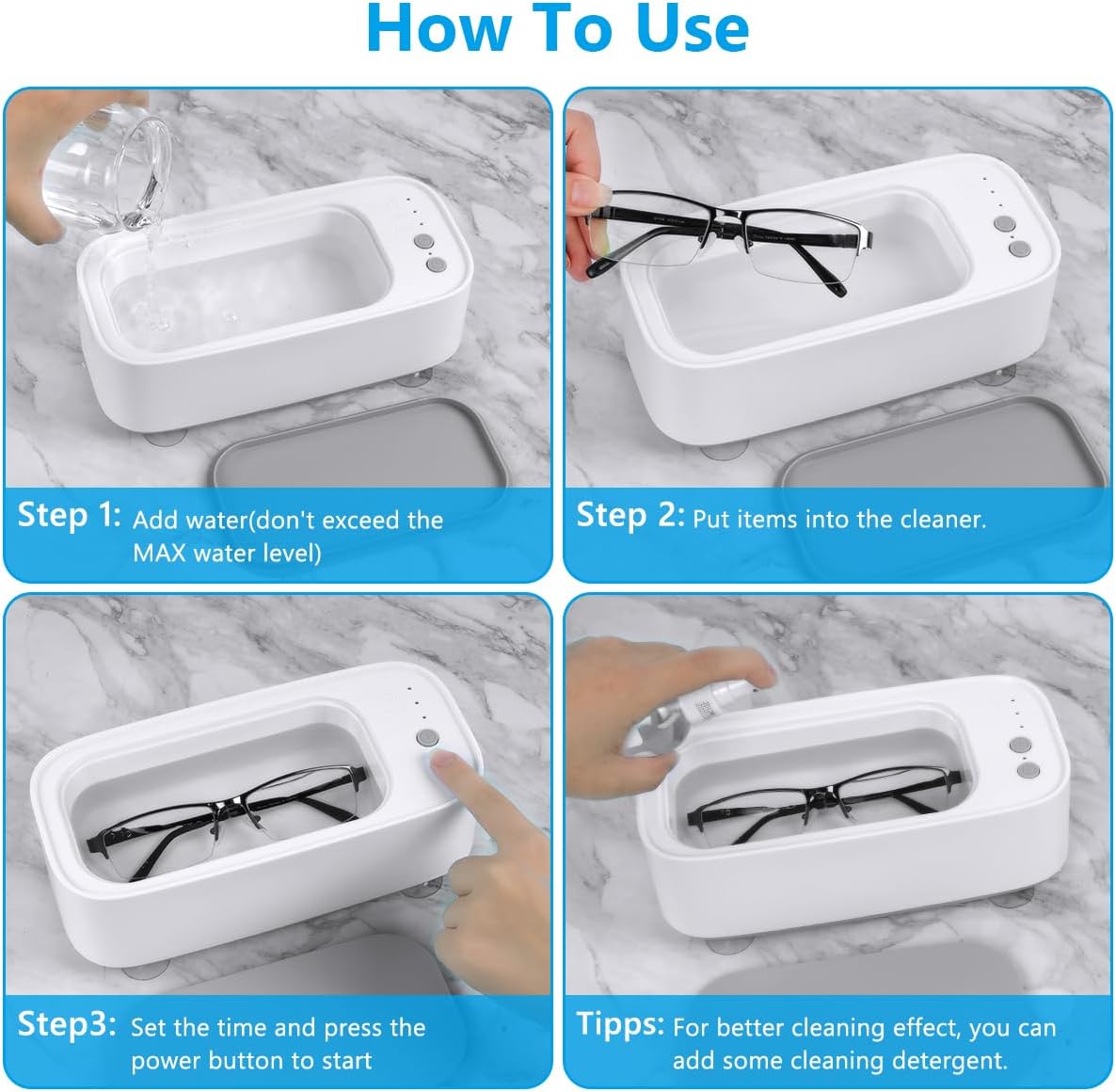 How To Use

Step 1: Add water(don't exceed the MAX water level)

Step 2: Put items into the cleaner.

Step3: Set the time and press the power button to start

Tipps: For better cleaning effect, you can add some cleaning detergent.