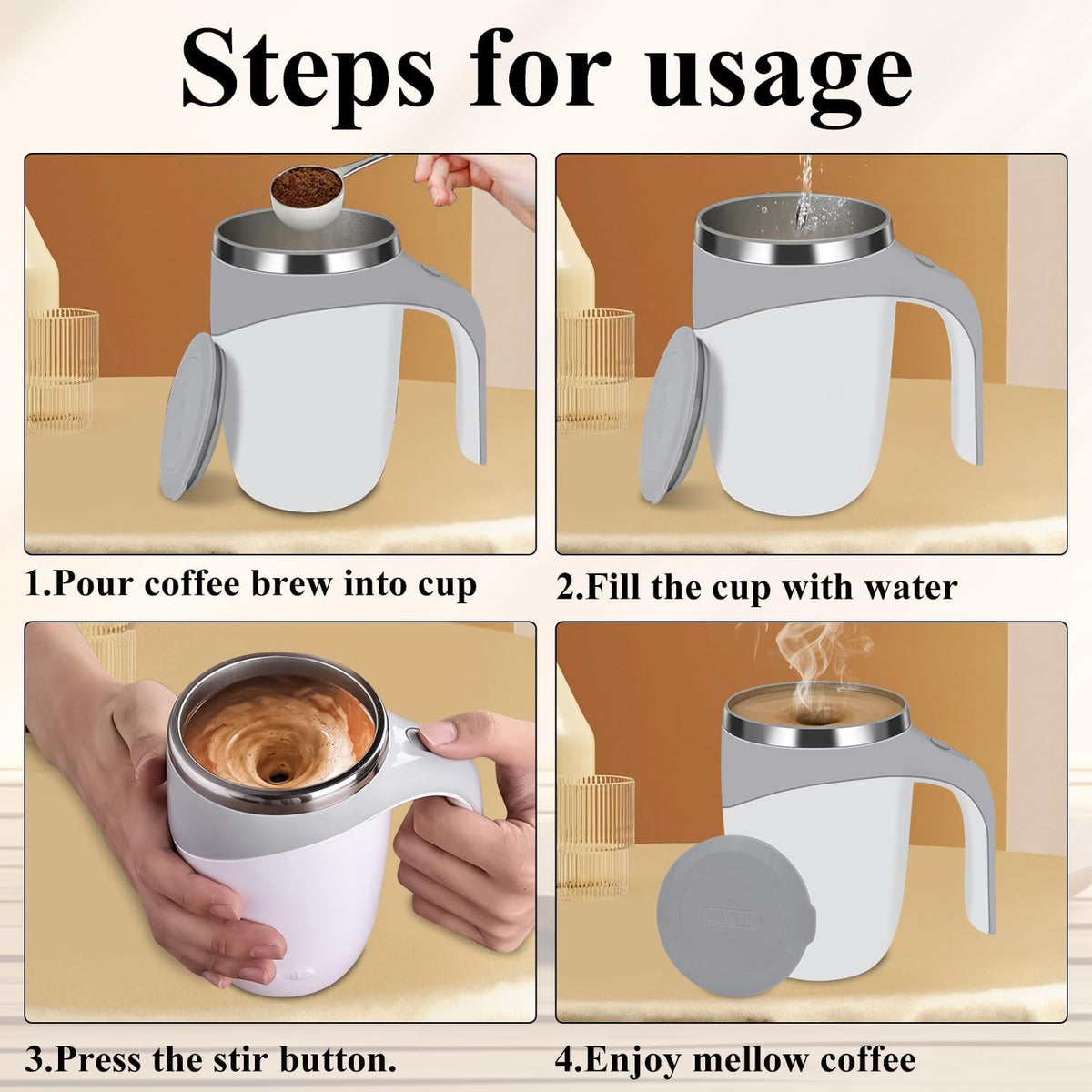 Steps for usage

1.Pour coffee brew into cup

2.Fill the cup with water

3.Press the stir button.

4.Enjoy mellow coffee