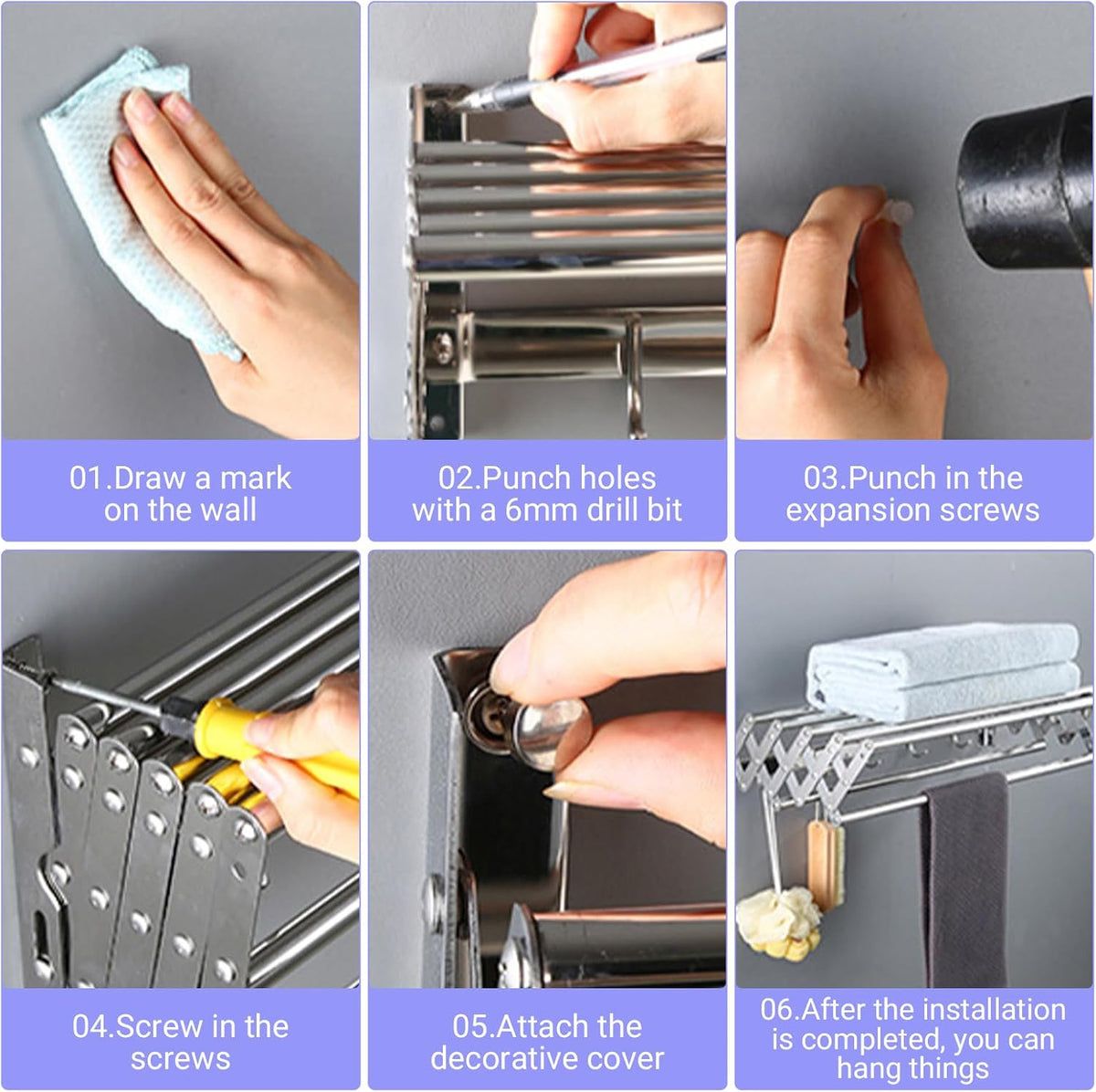 01.Draw a mark on the wall

02.Punch holes with a 6mm drill bit

03.Punch in the expansion screws

04.Screw in the screws

05.Attach the decorative cover

06.After the installation is completed, you can hang things