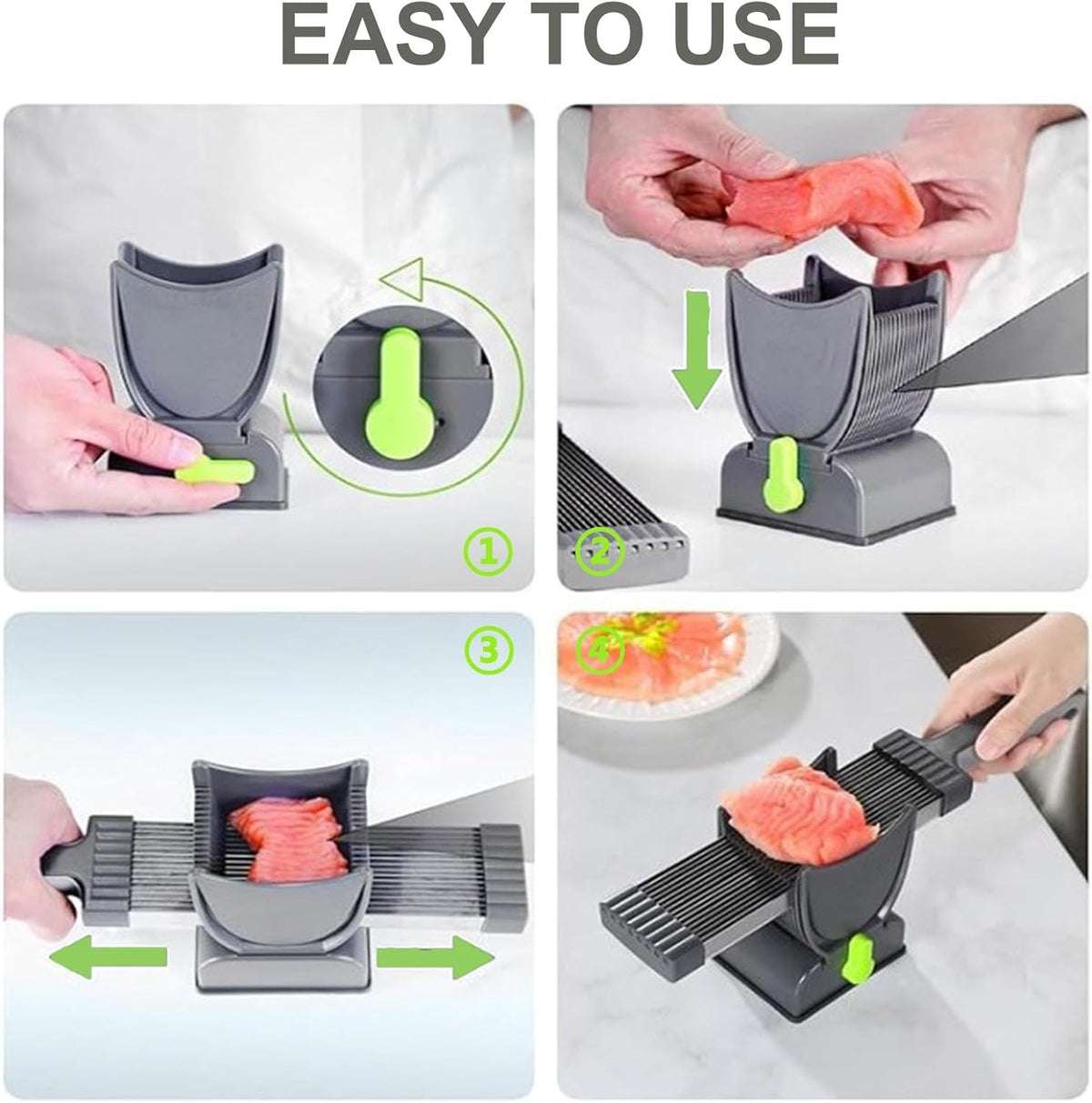 EASY TO USE

①

②

③

④