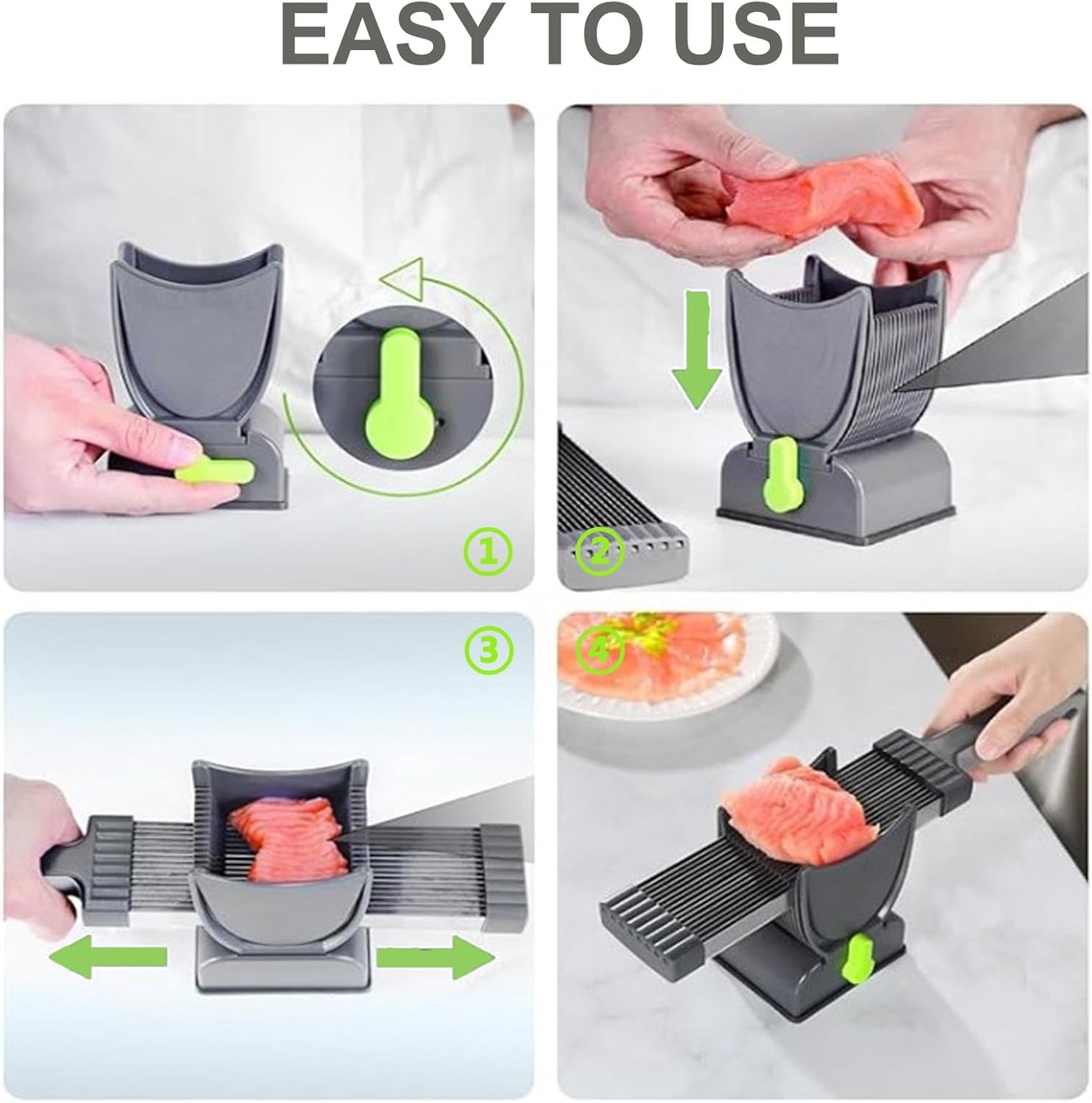 EASY TO USE

①

②

③

④