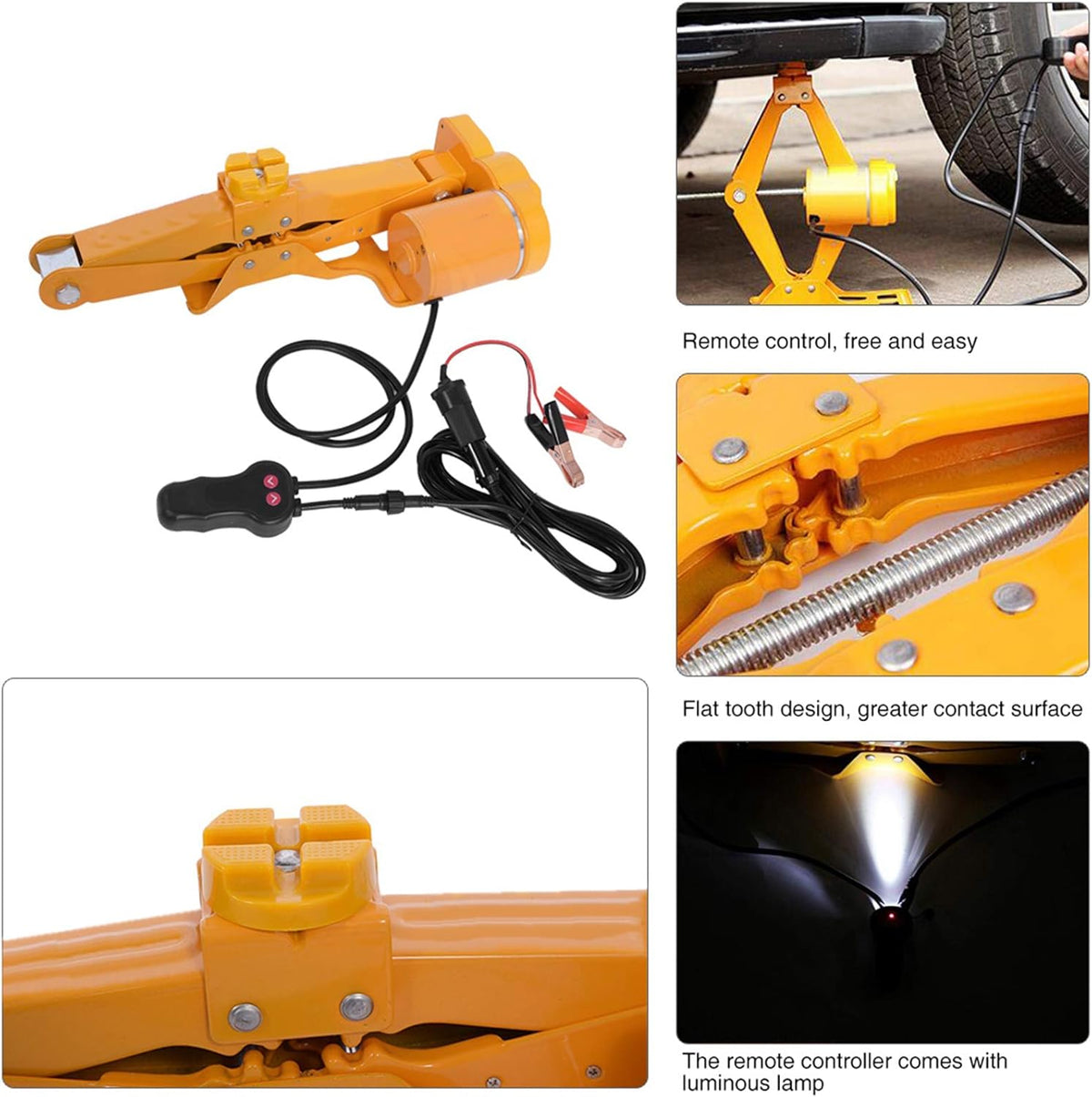 Remote control, free and easy

Flat tooth design, greater contact surface

The remote controller comes with luminous lamp