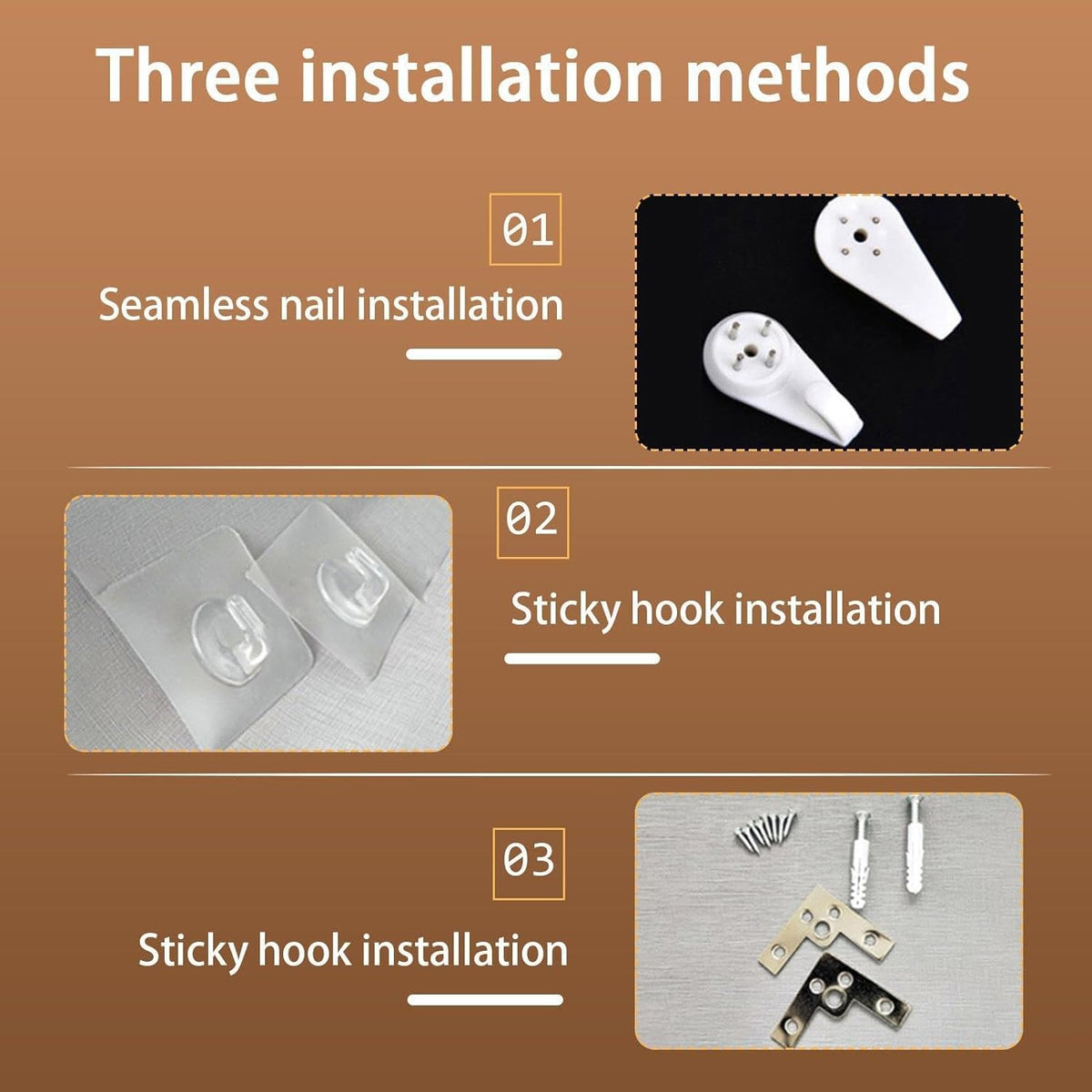 Three installation methods

01

Seamless nail installation

02

Sticky hook installation

03

Sticky hook installation