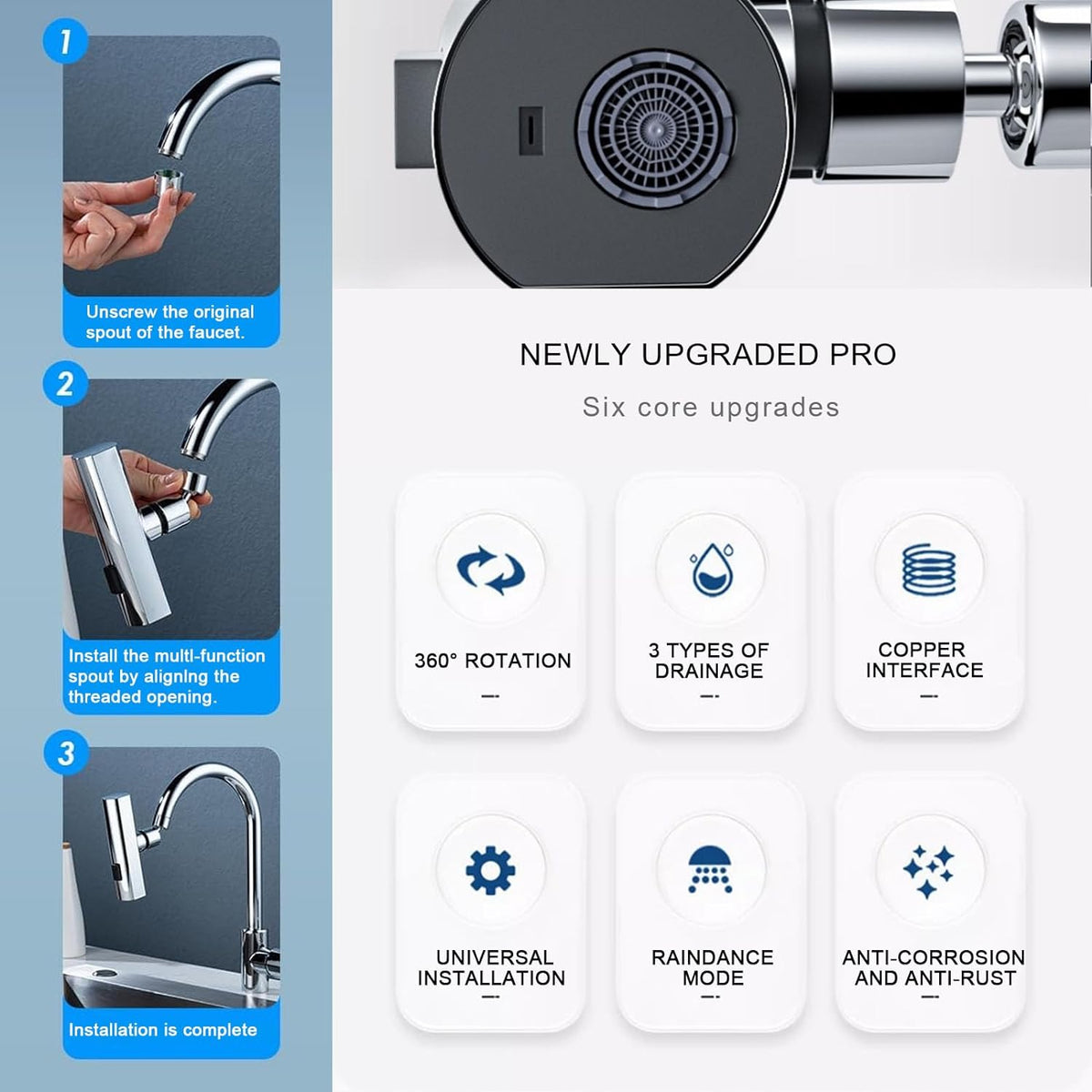 1

Unscrew the original spout of the faucet.

2

Install the multi-function spout by aligning the threaded opening.

3

Installation is complete

NEWLY UPGRADED PRO

Six core upgrades

360° ROTATION

3 TYPES OF DRAINAGE

COPPER INTERFACE

UNIVERSAL INSTALLATION

RAINDANCE MODE

ANTI-CORROSION AND ANTI-RUST