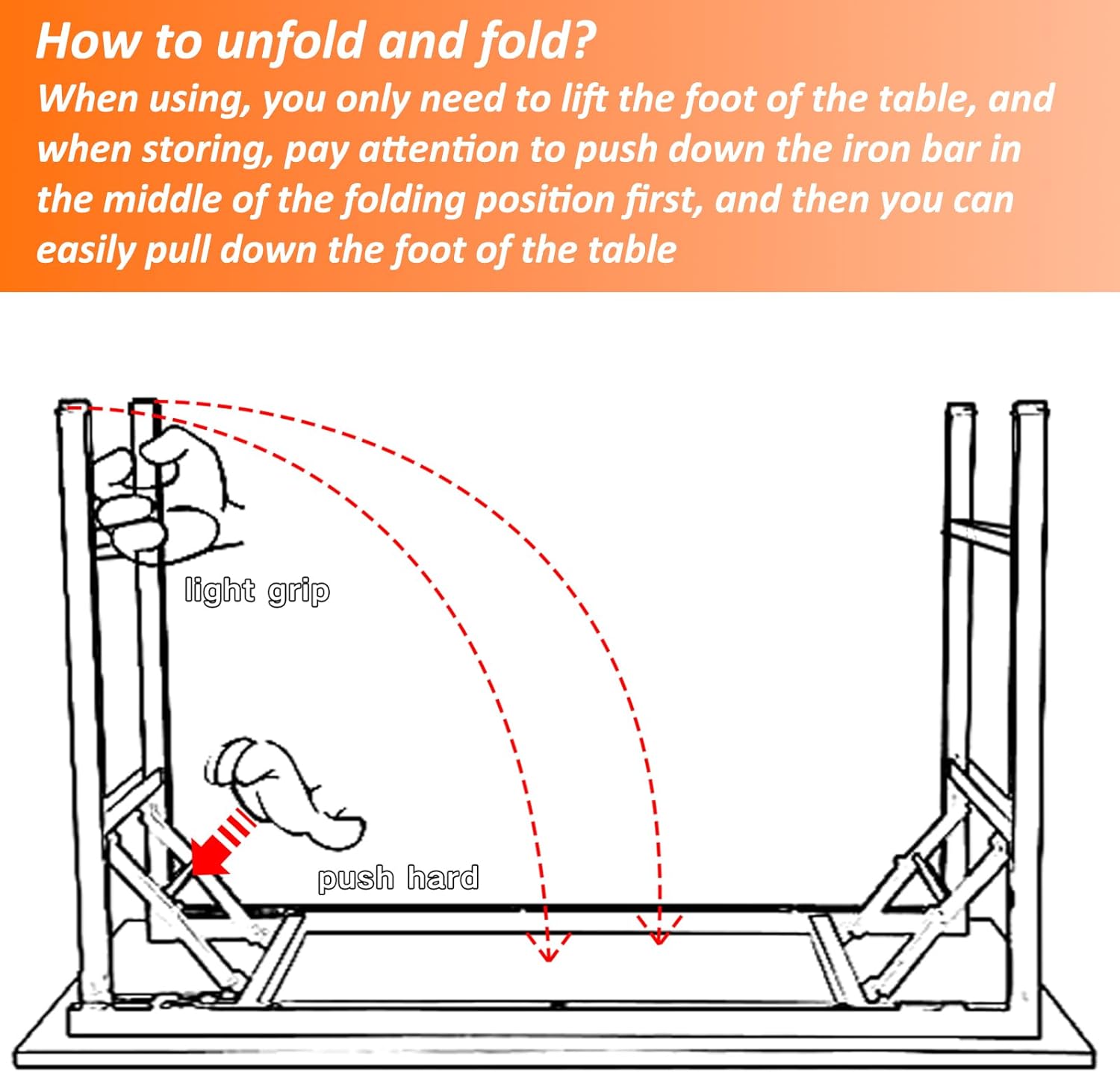 How to unfold and fold?
When using, you only need to lift the foot of the table, and when storing, pay attention to push down the iron bar in the middle of the folding position first, and then you can easily pull down the foot of the table

light grip

push hard