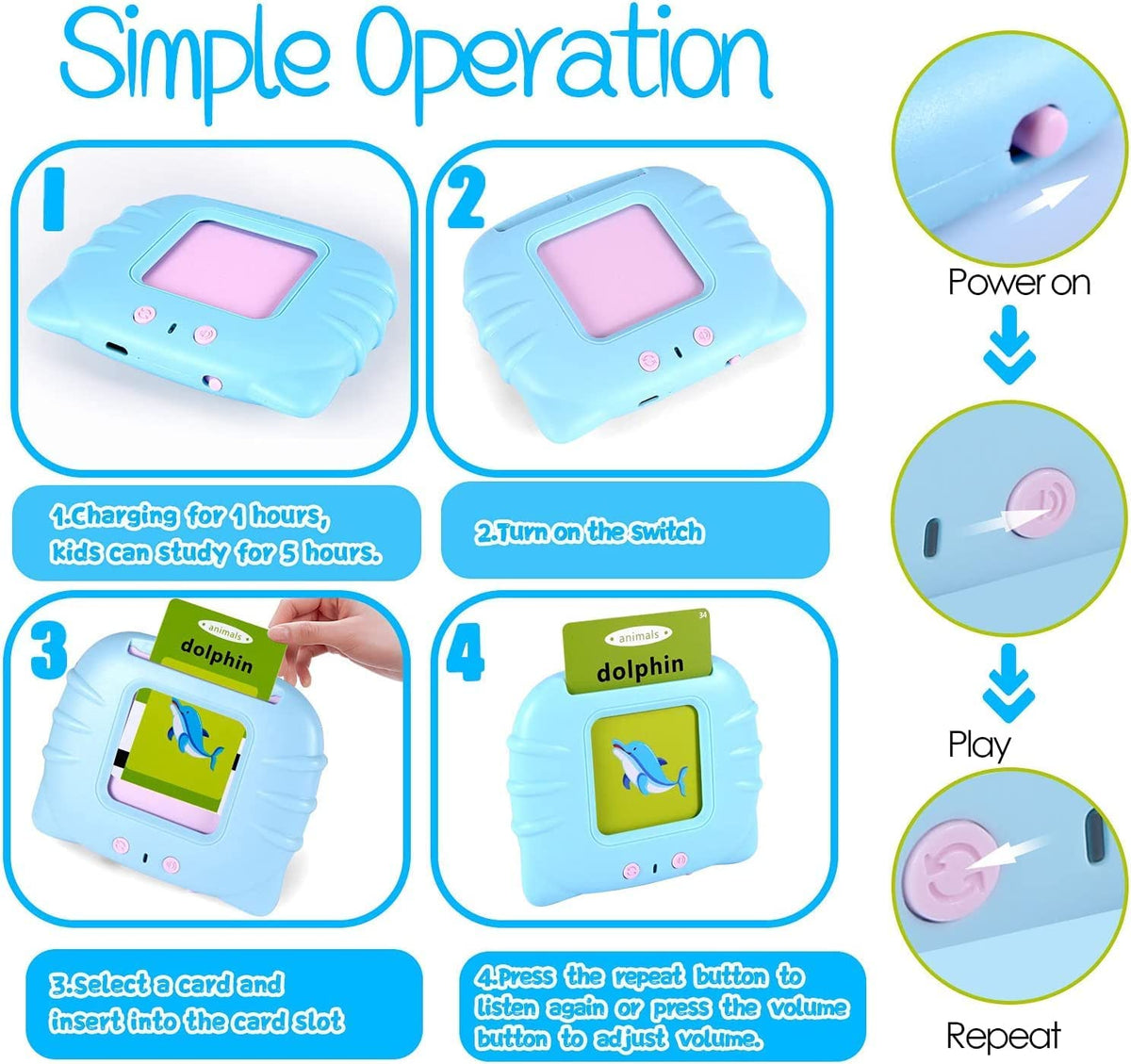 Simple Operation

1

2

1.Charging for 1 hours, kids can study for 5 hours.

2.Turn on the switch

3

animals
dolphin

4

animals
34
dolphin

3.Select a card and insert into the card slot

4.Press the repeat button to listen again or press the volume button to adjust volume.

Power on

Play

Repeat