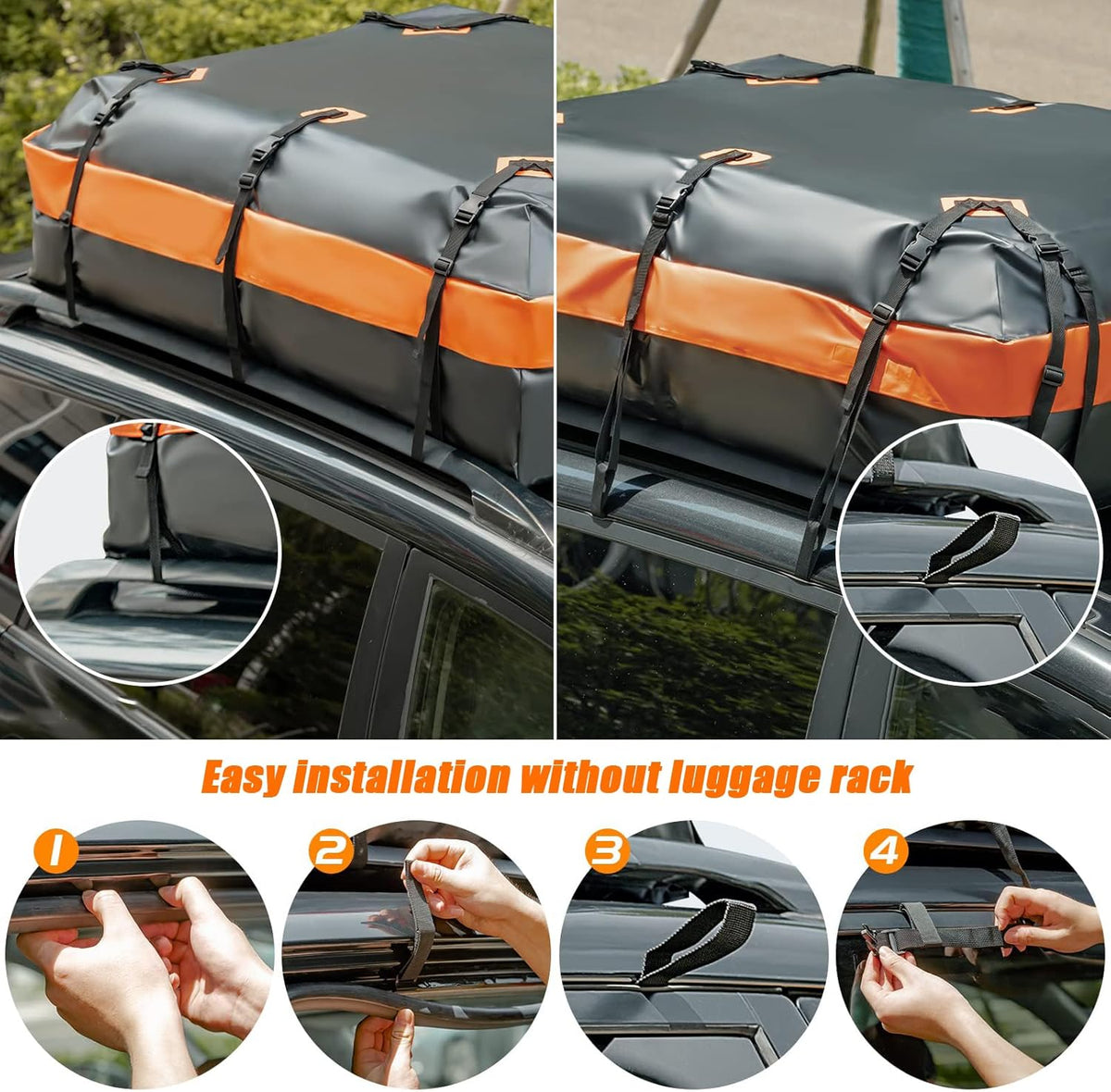 Easy installation without luggage rack

1

2

3

4