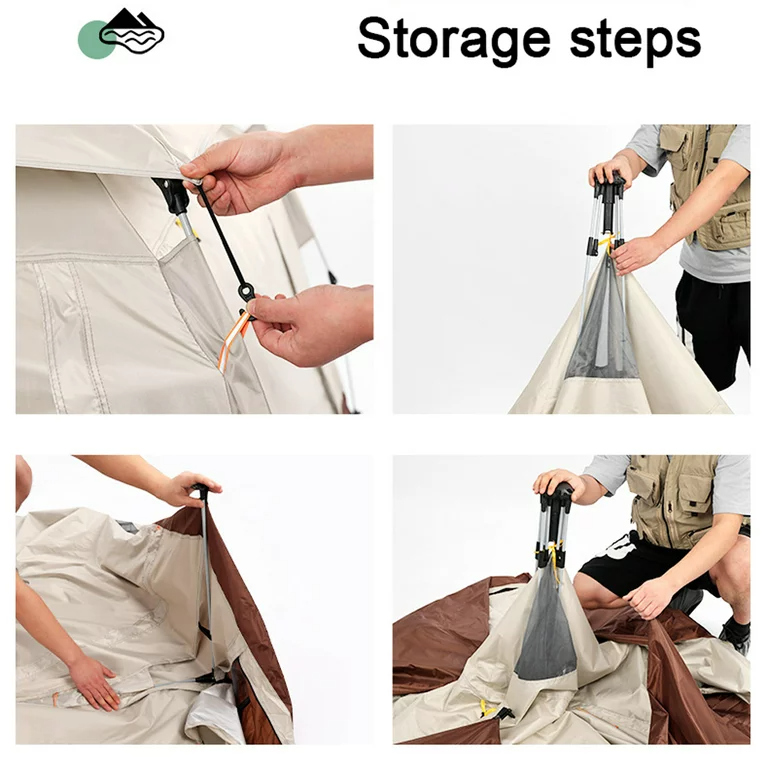 Storage steps